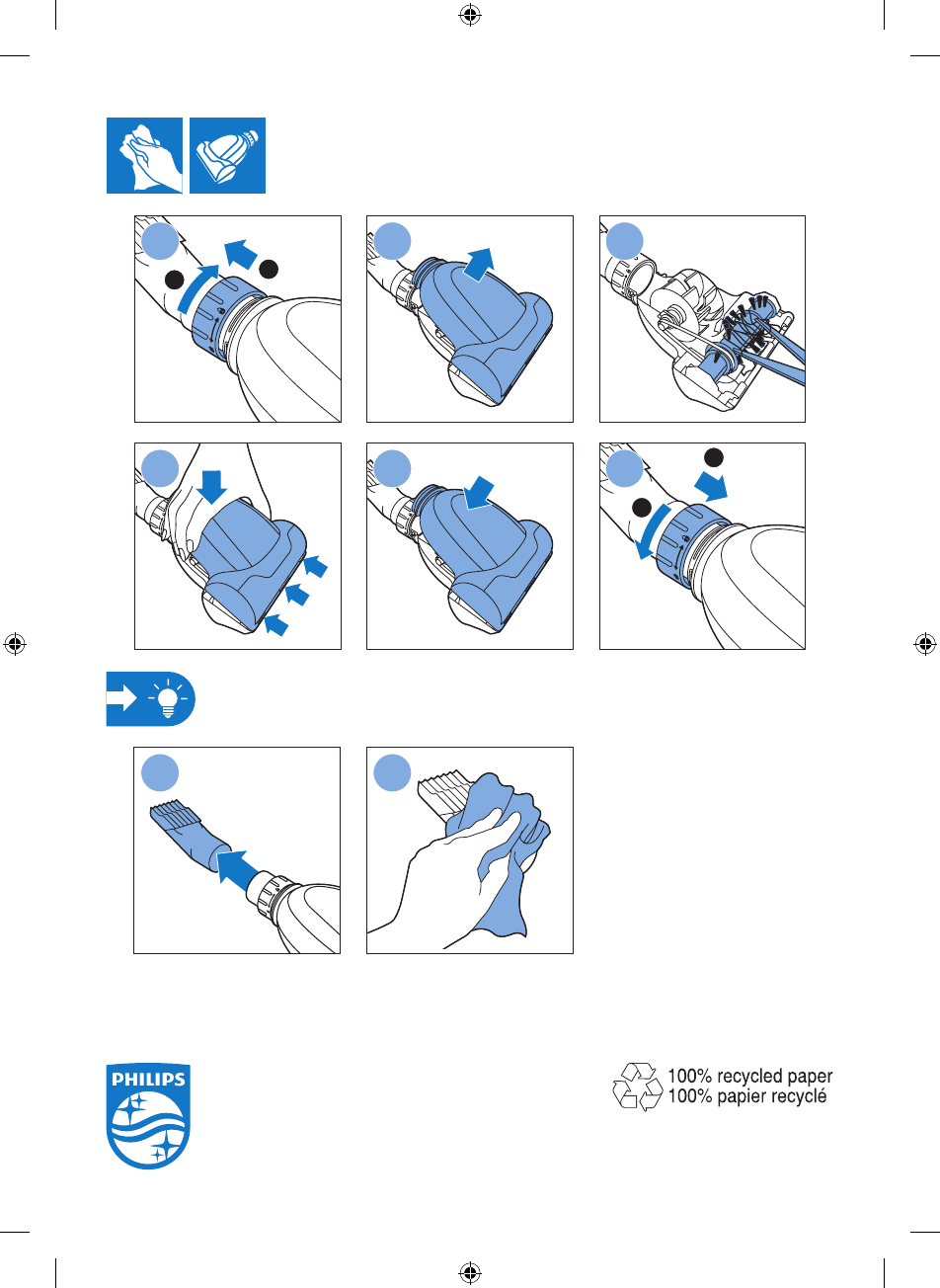 PHILIPS

100% recycled paper
100% papier recyclé