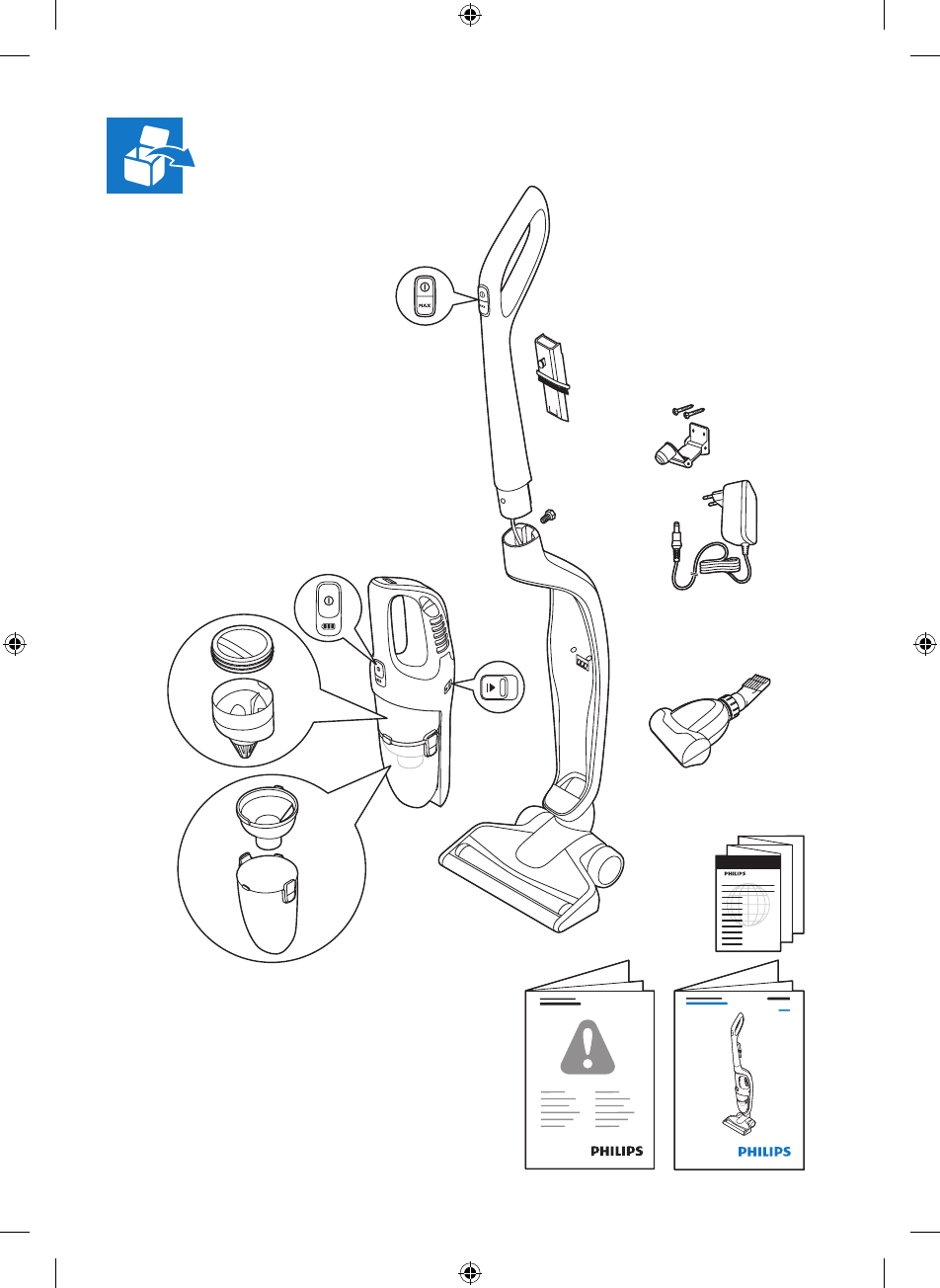 MAX

PHILIPS

PHILIPS

PHILIPS