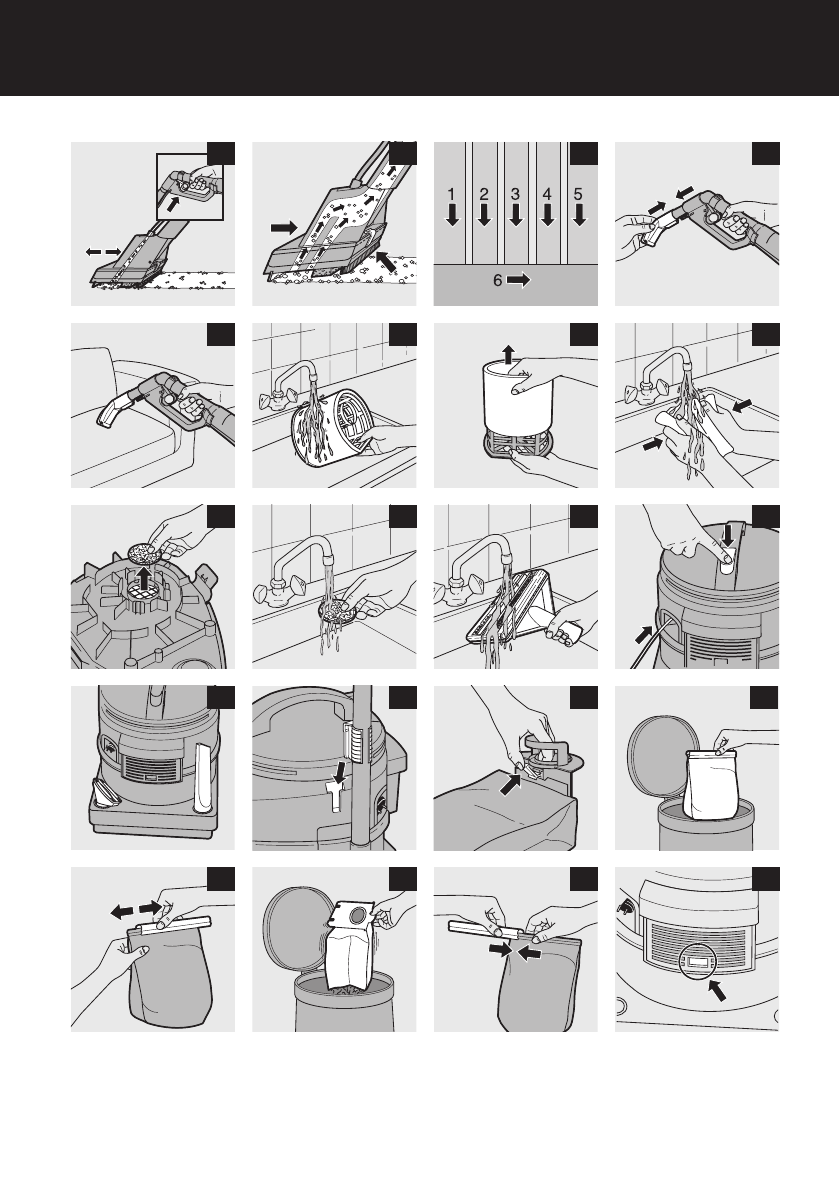 1 2 3 4 5
6