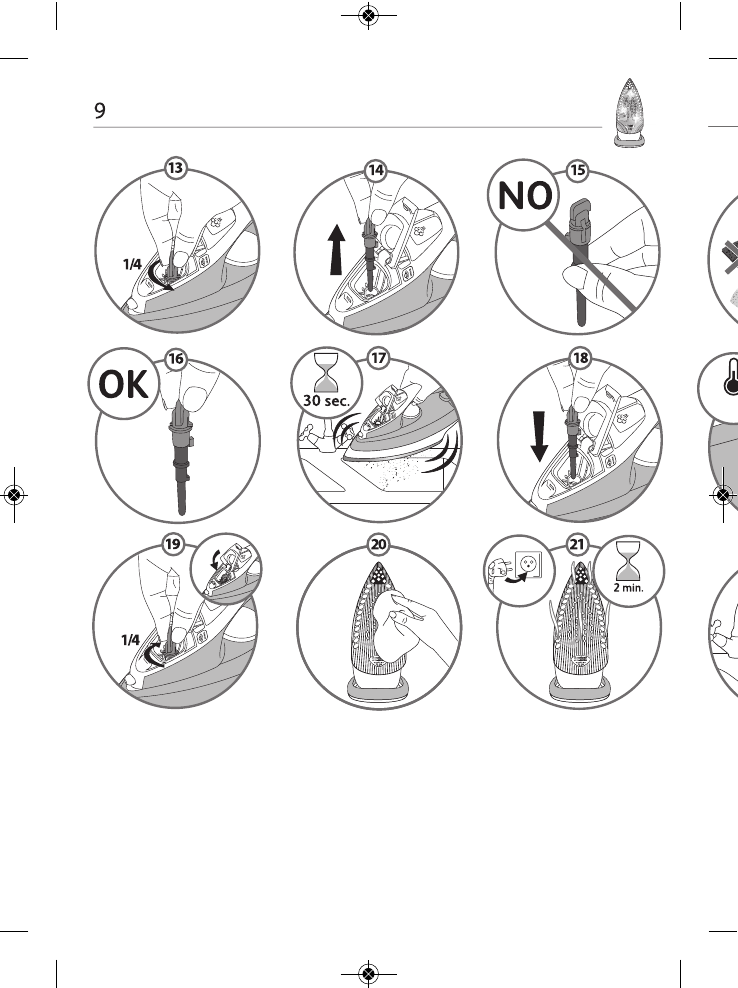 9

13
1/4

14

NO
15

OK
16

17
30 sec.

18

19
1/4

20

21
2 min.