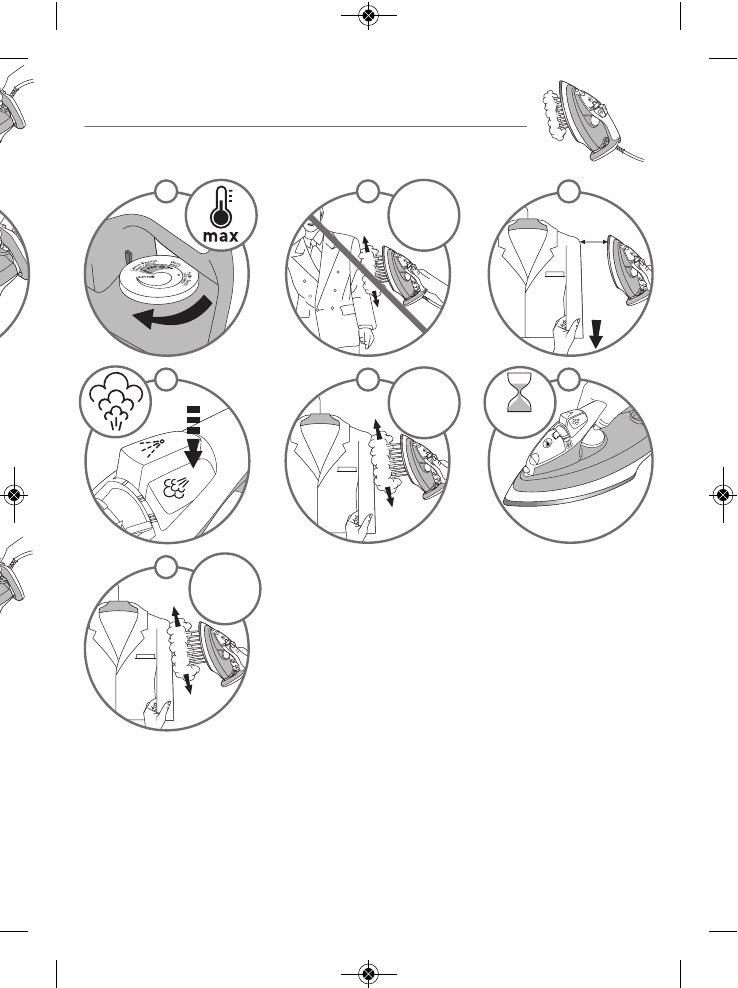 max