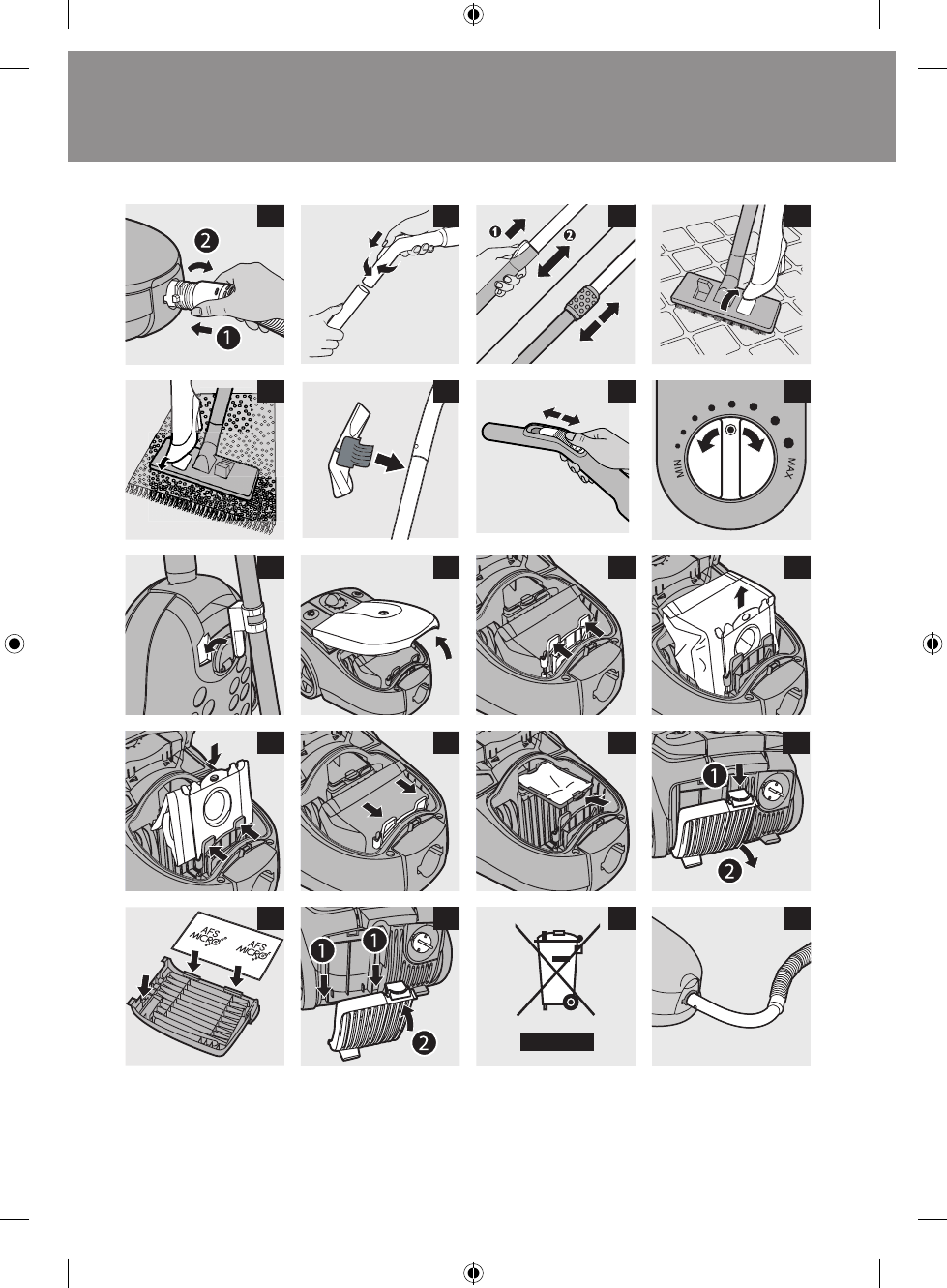 2
1

1
2

MIN
MAX

1
2

AFS MICRO
AFS MICRO

1
1
2