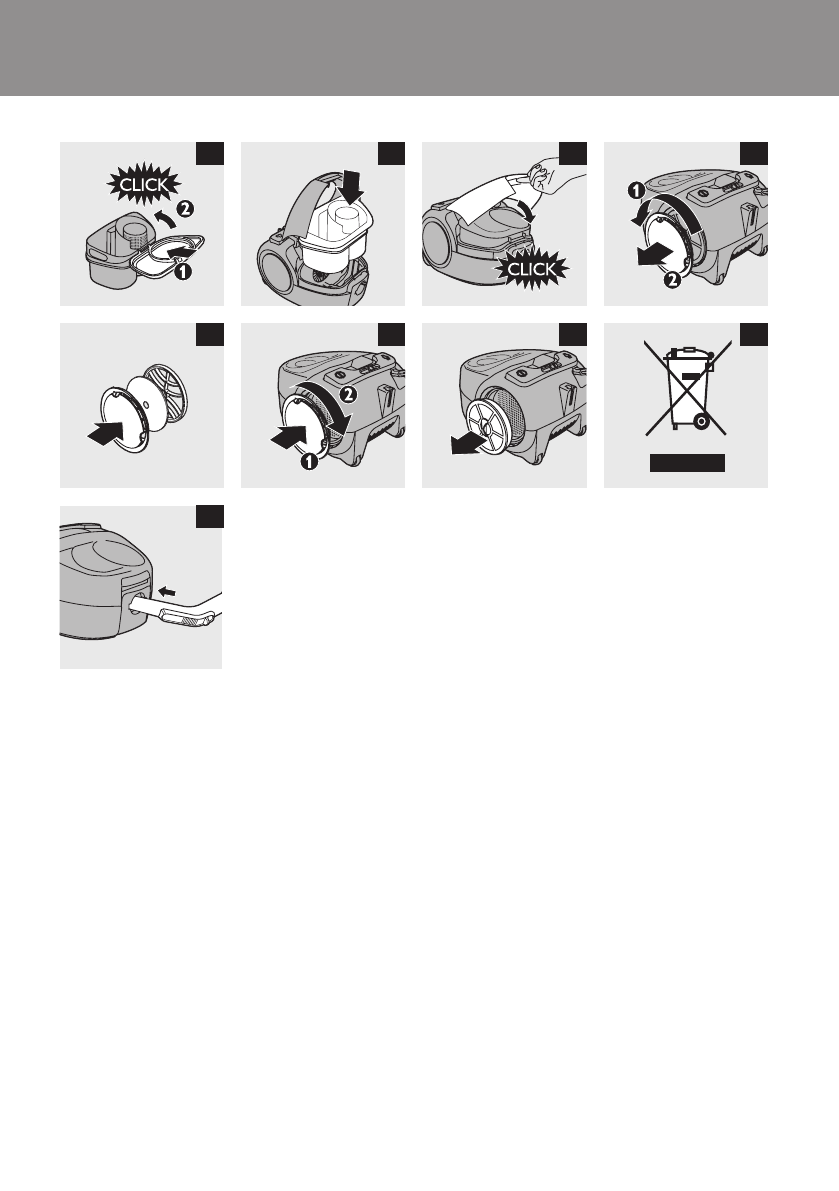 CLICK
2
1

CLICK

1
2

2
1