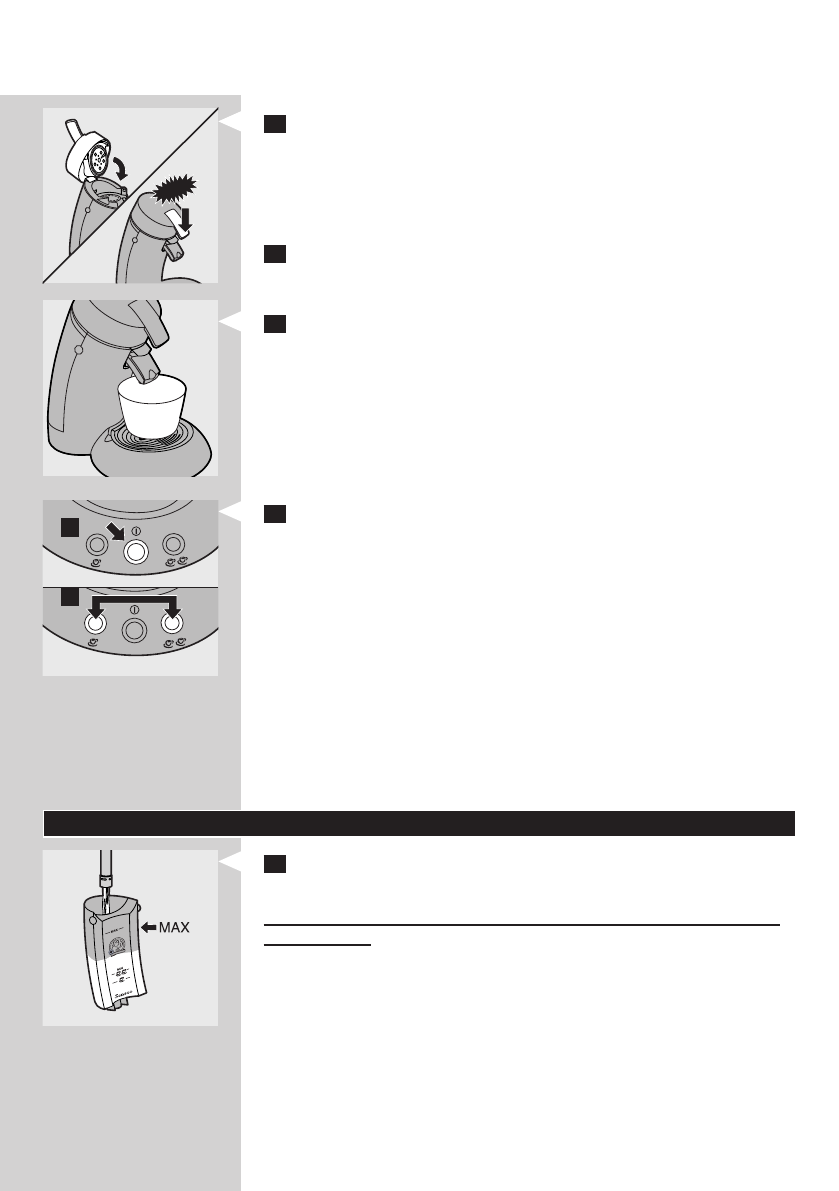 MAX