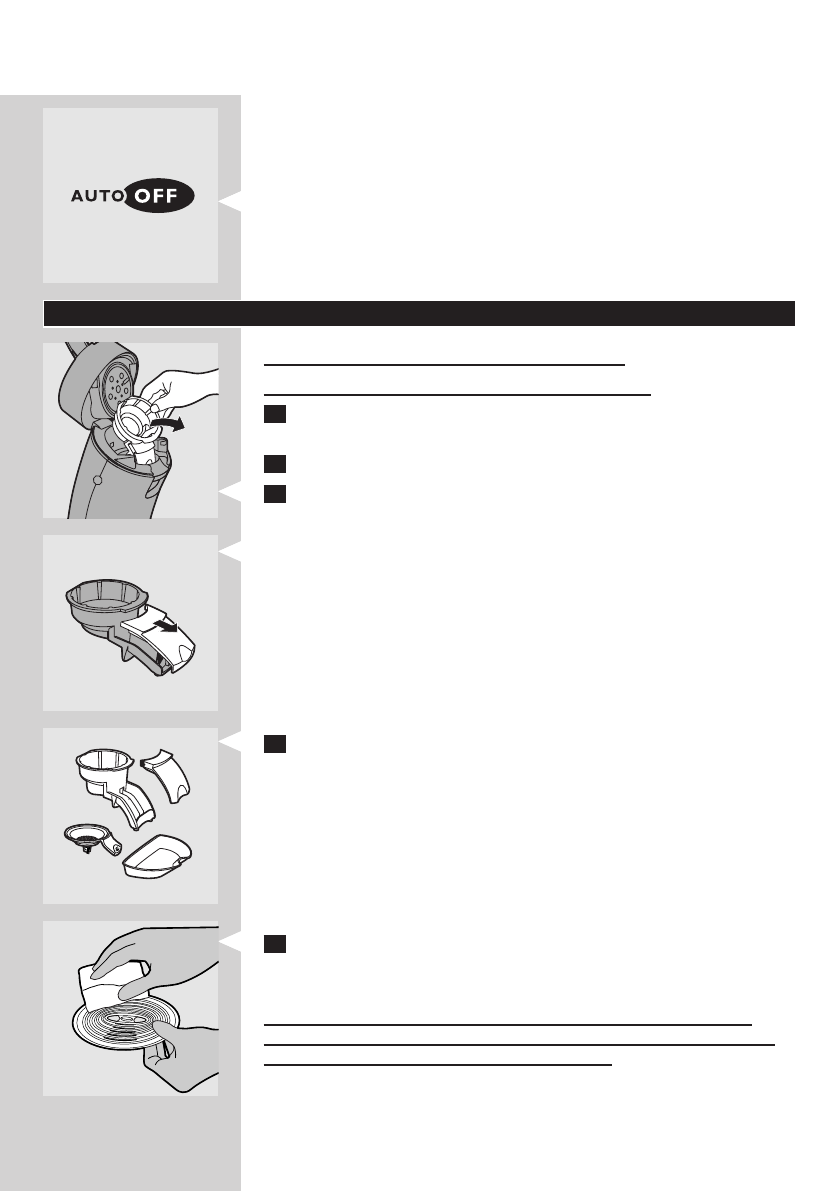 AUTO OFF