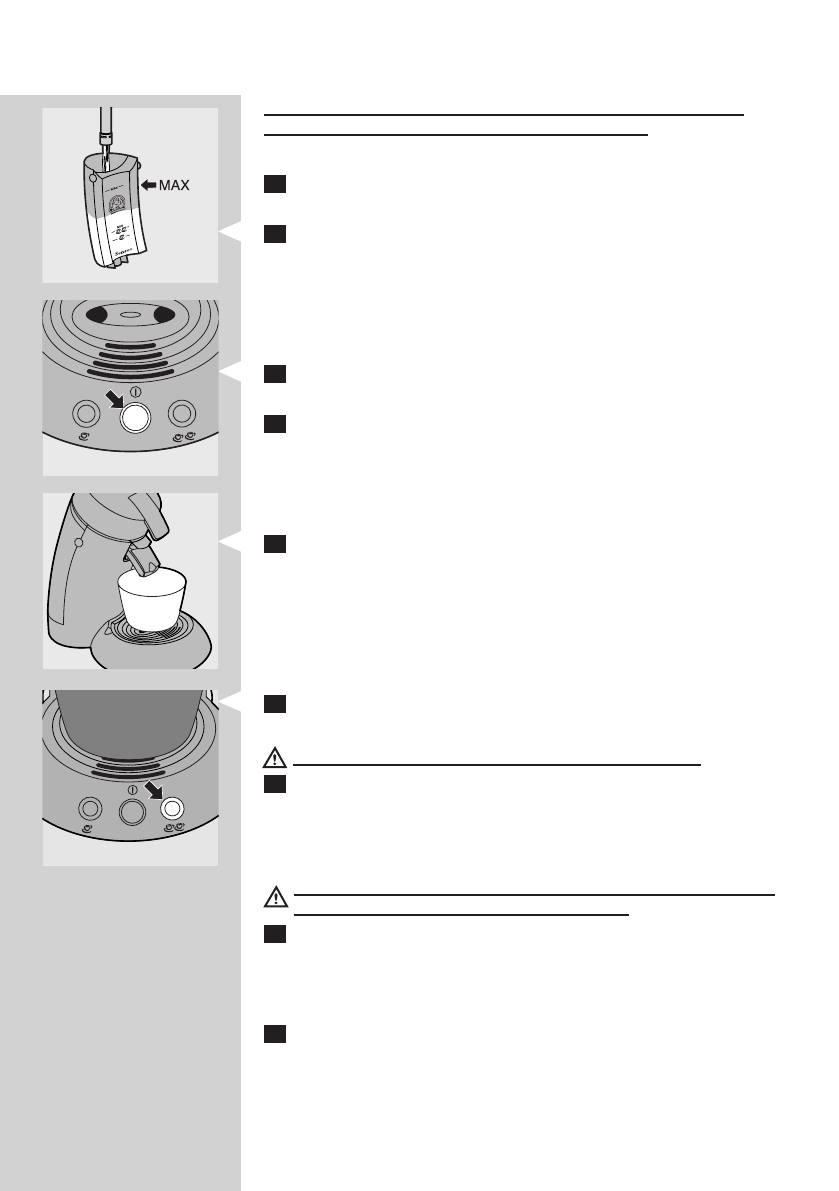 MAX