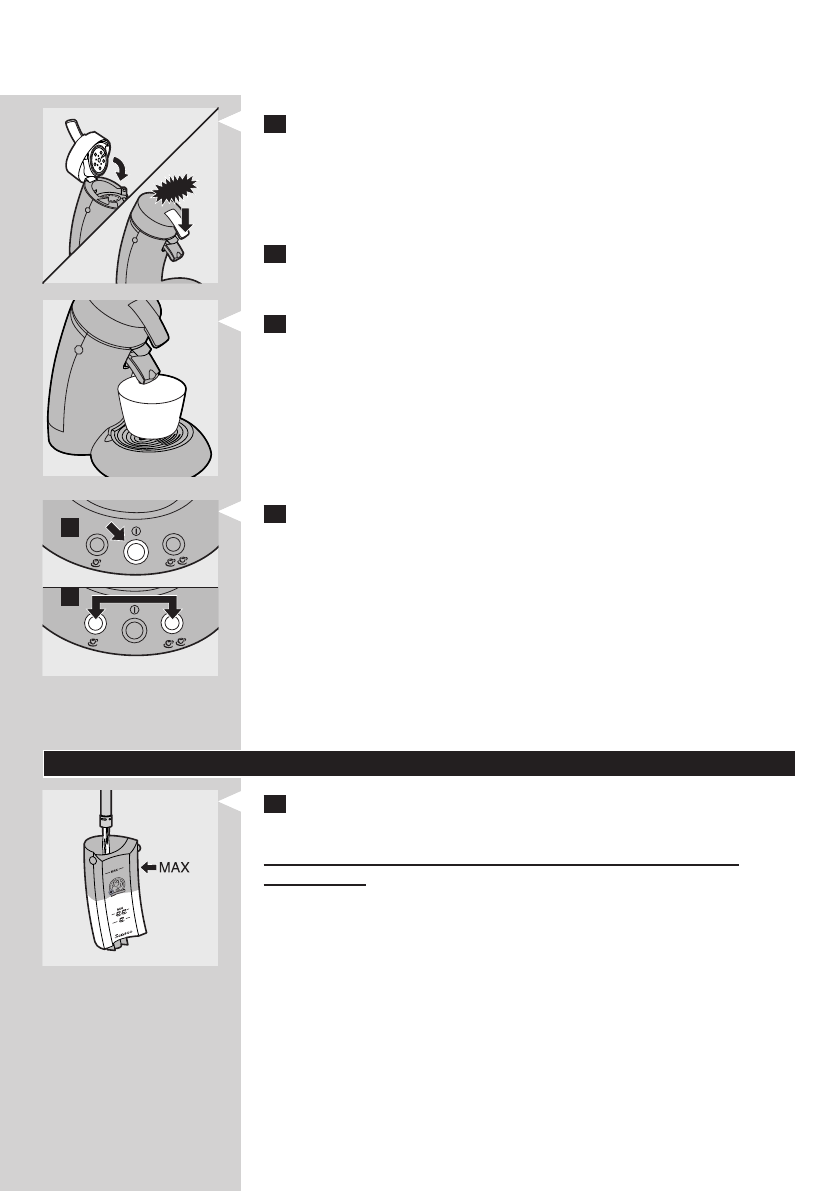 MAX