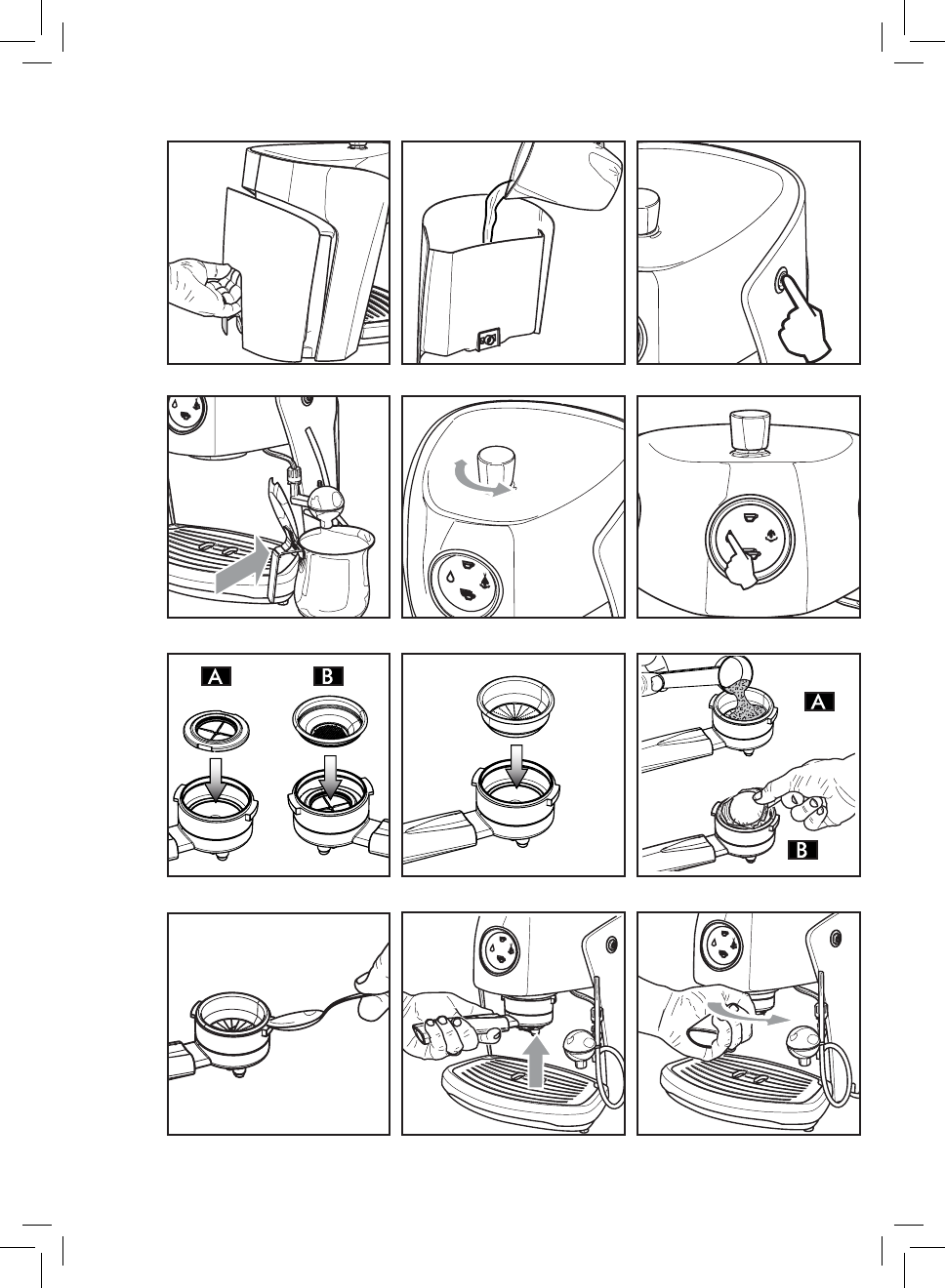 A

B

A

B