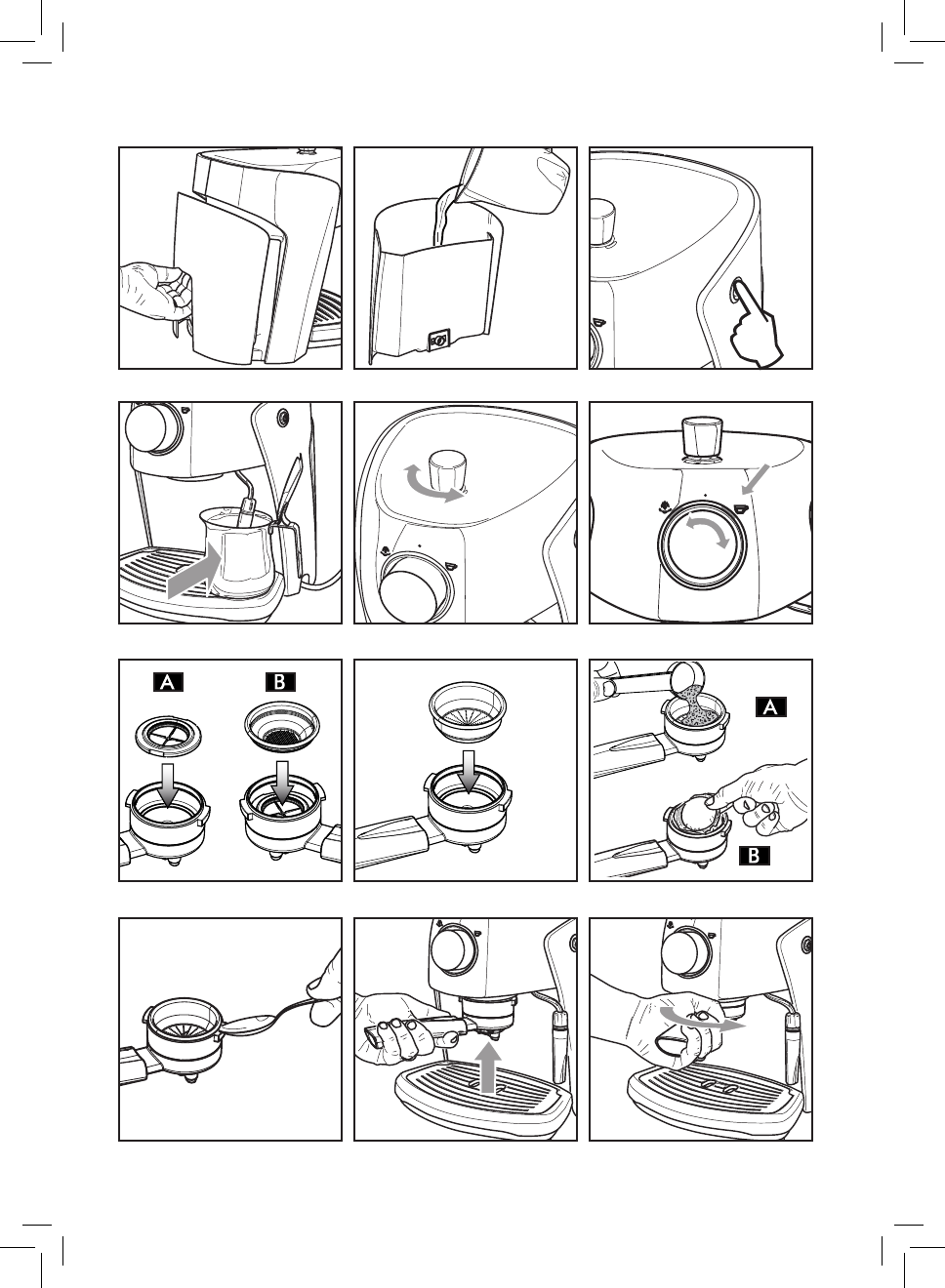 A

B

A

B