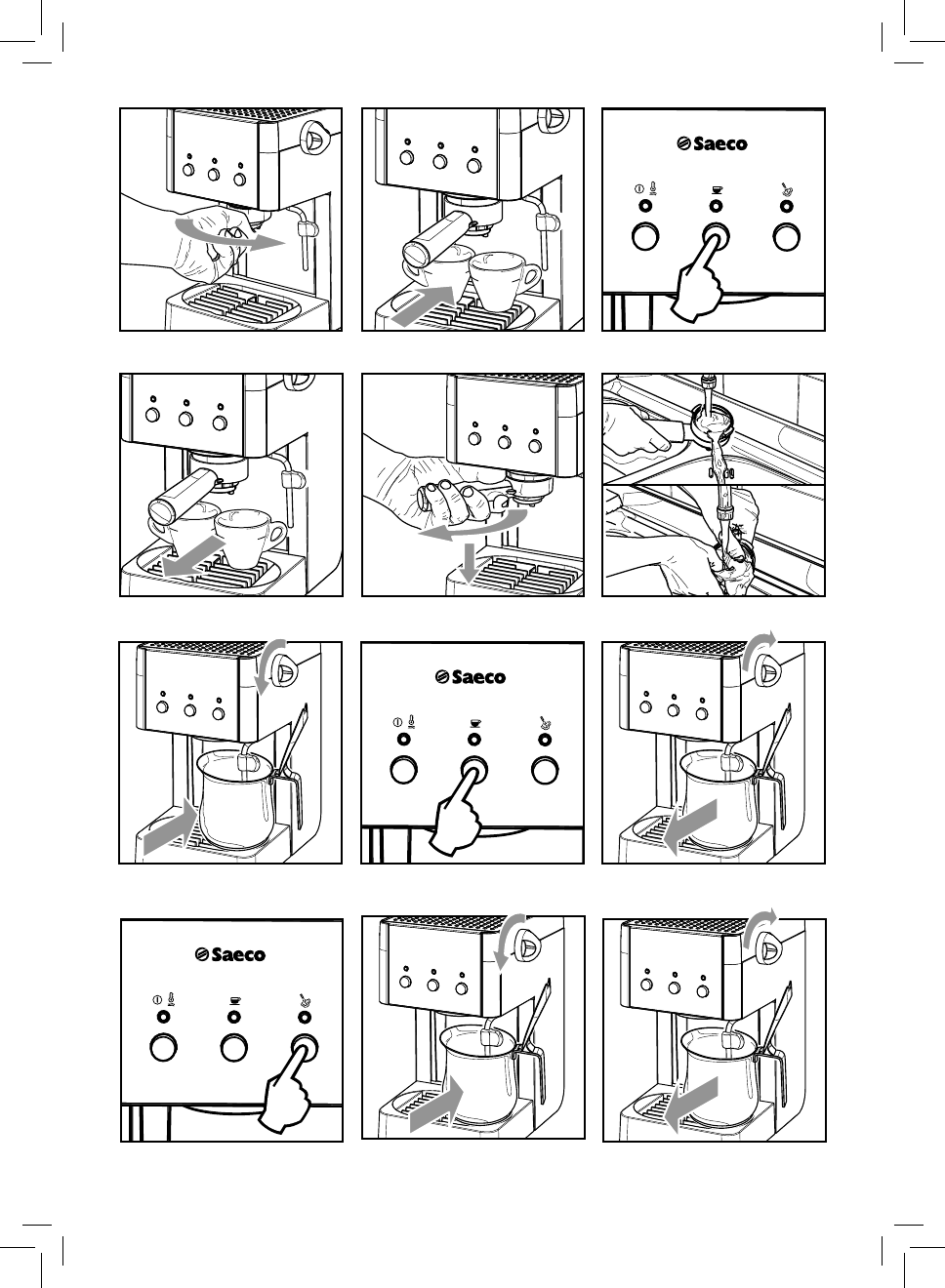 Saeco

Saeco

Saeco