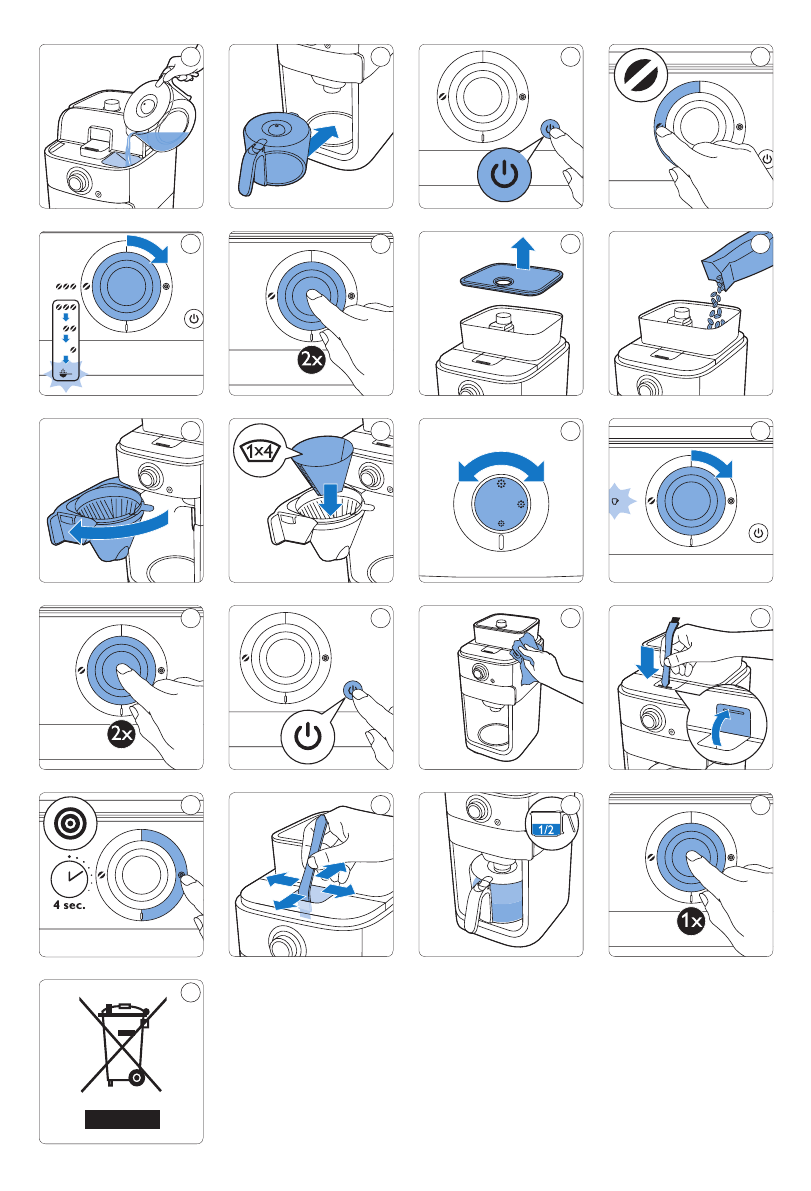 2x

1x4

2x

4 sec.

1/2

1x