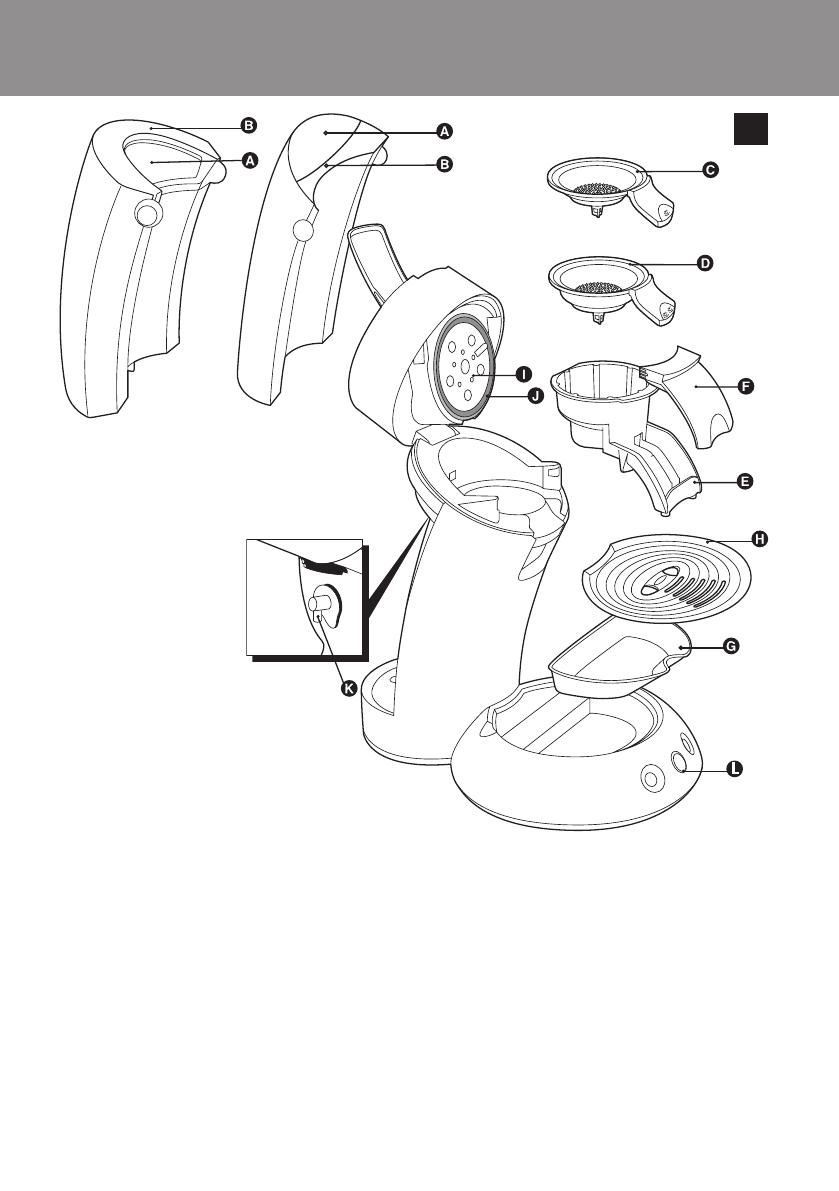 B
A
A
B
C
D
I
J
F
E
H
G
K
L