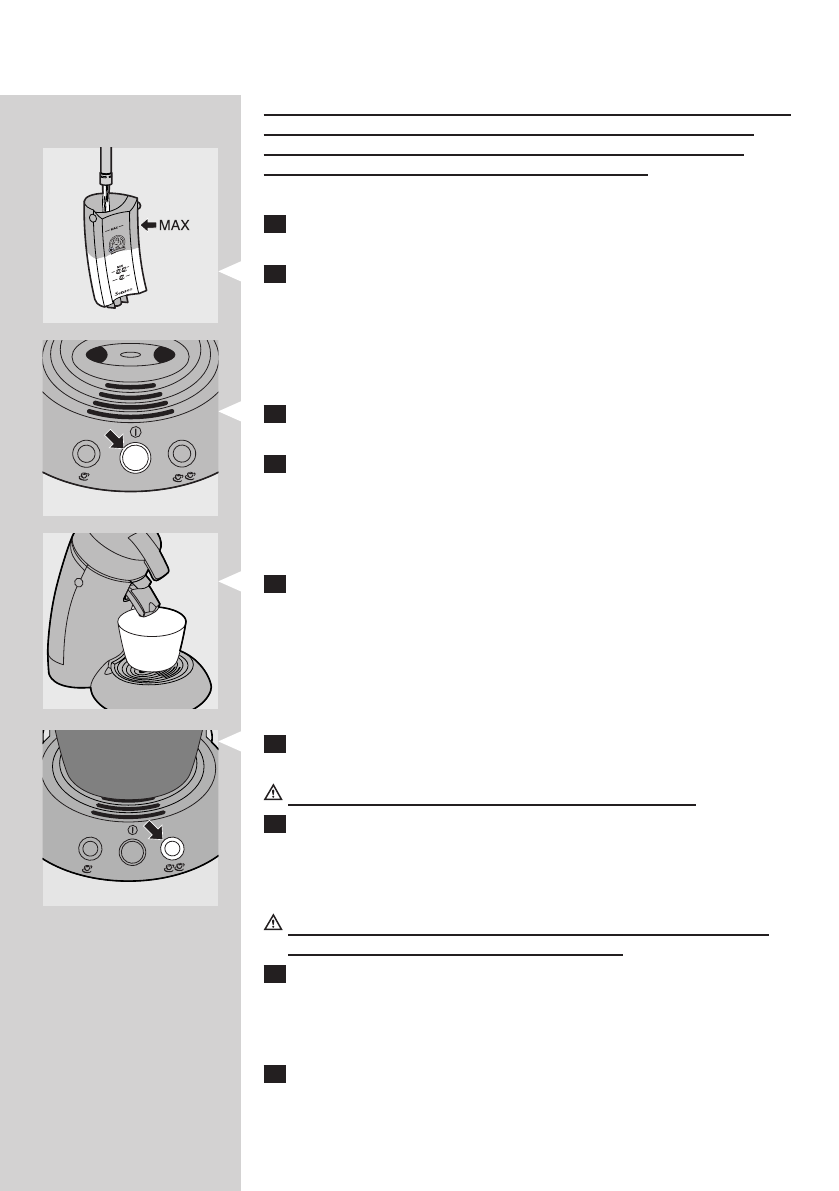 MAX