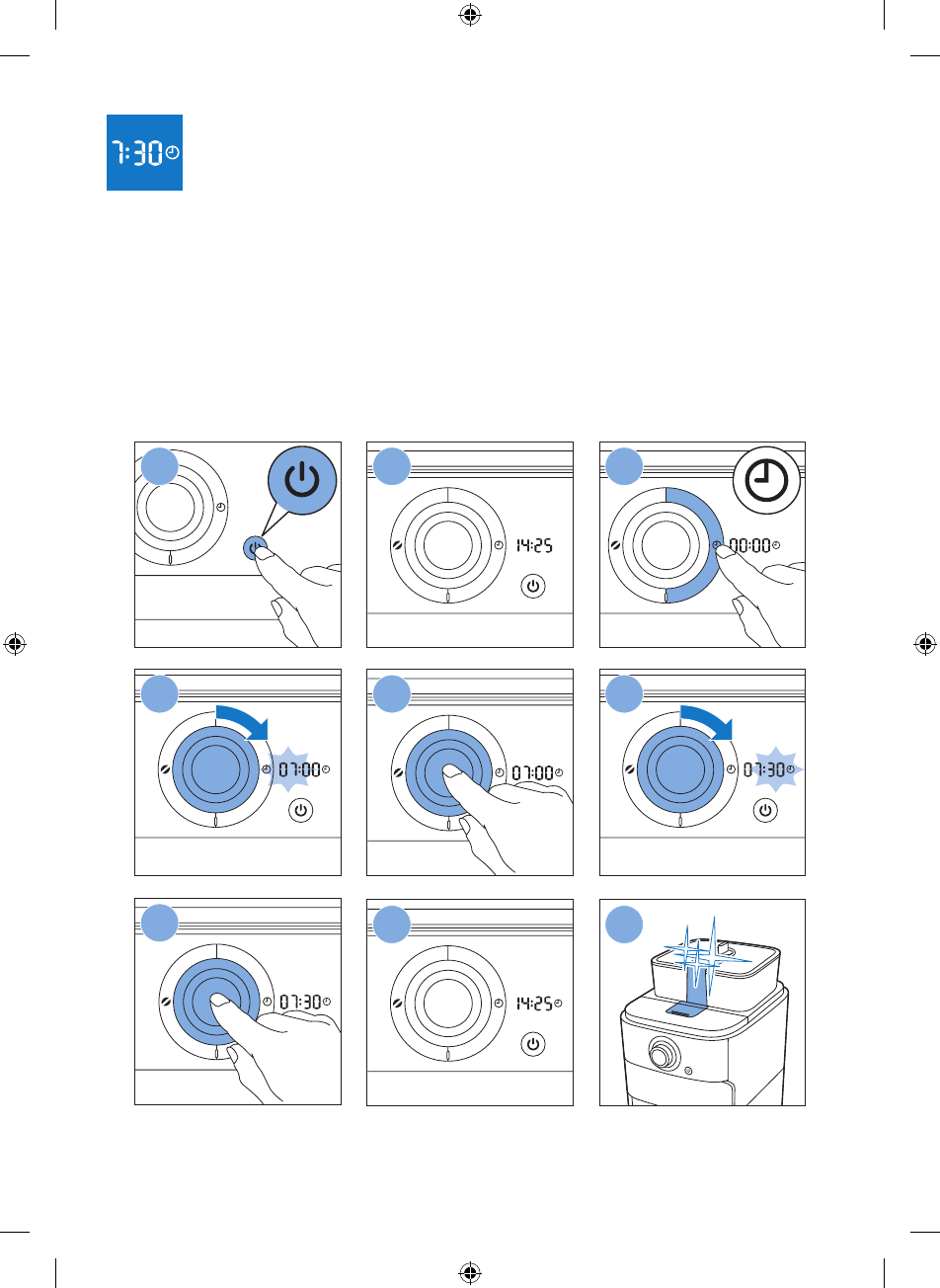 7:30

14:25

00:00

07:00

07:00

07:30

07:30

14:25