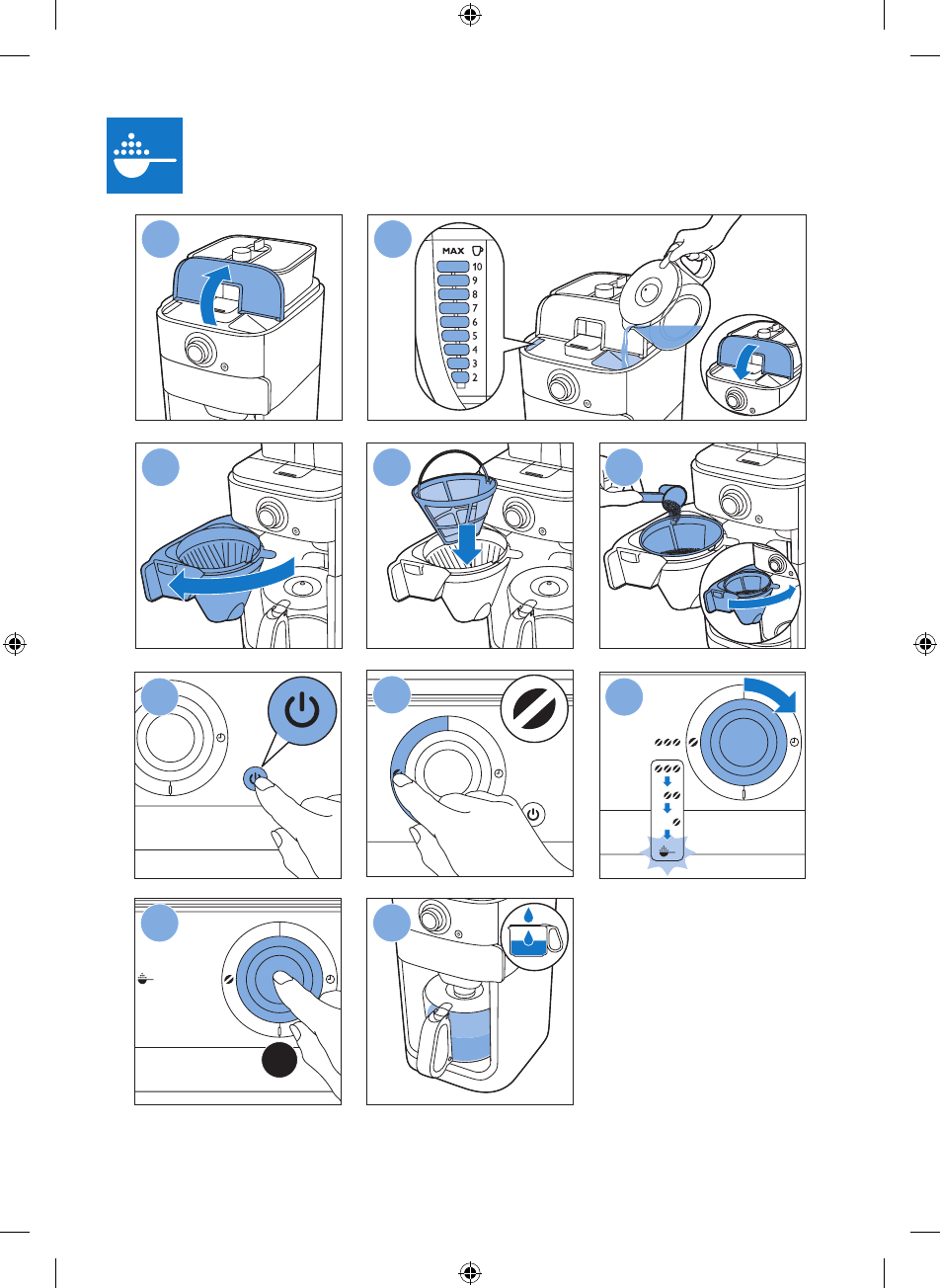 MAX
10
9
8
7
6
5
4
3
2