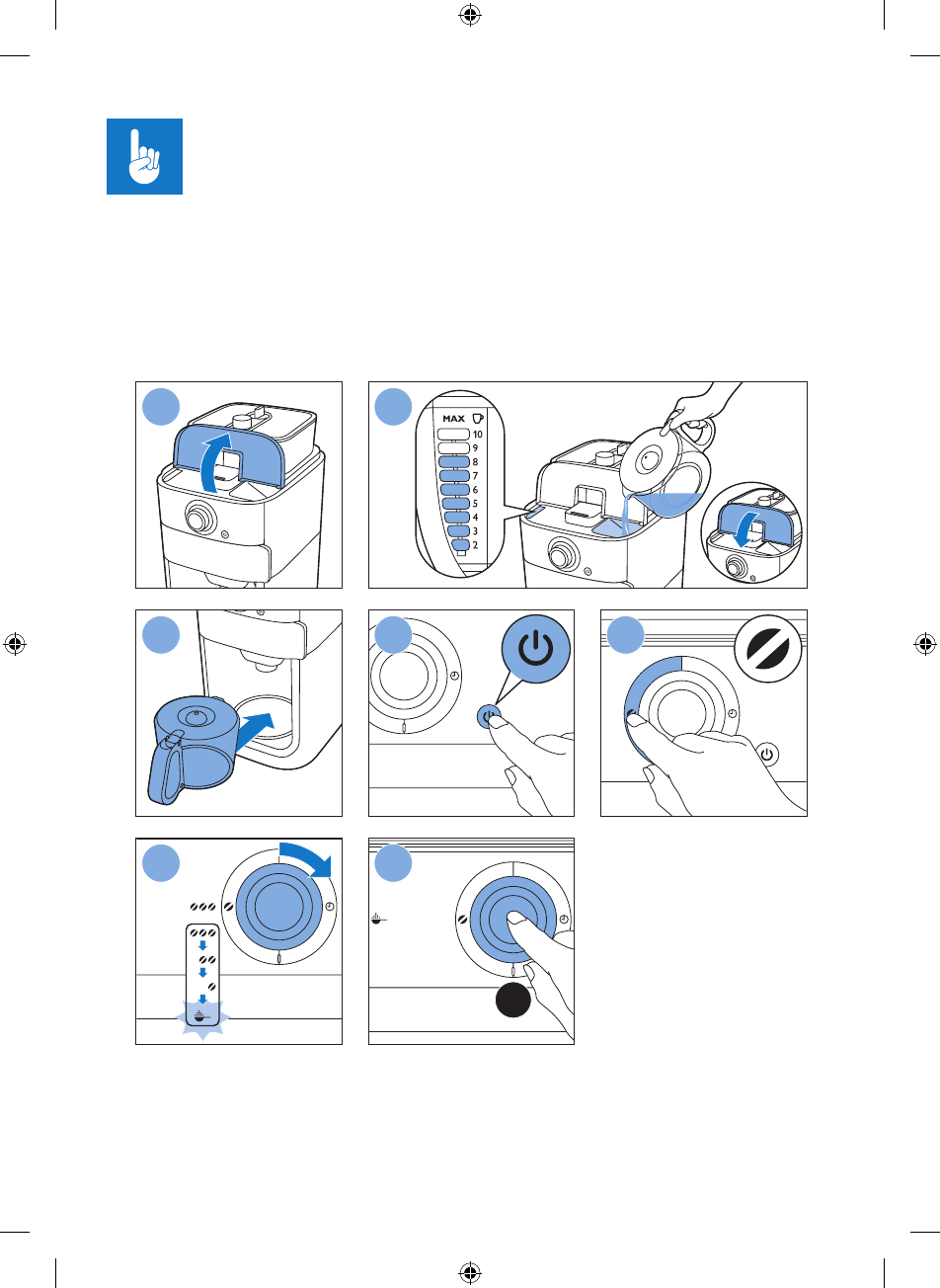 MAX
10
9
8
7
6
5
4
3
2