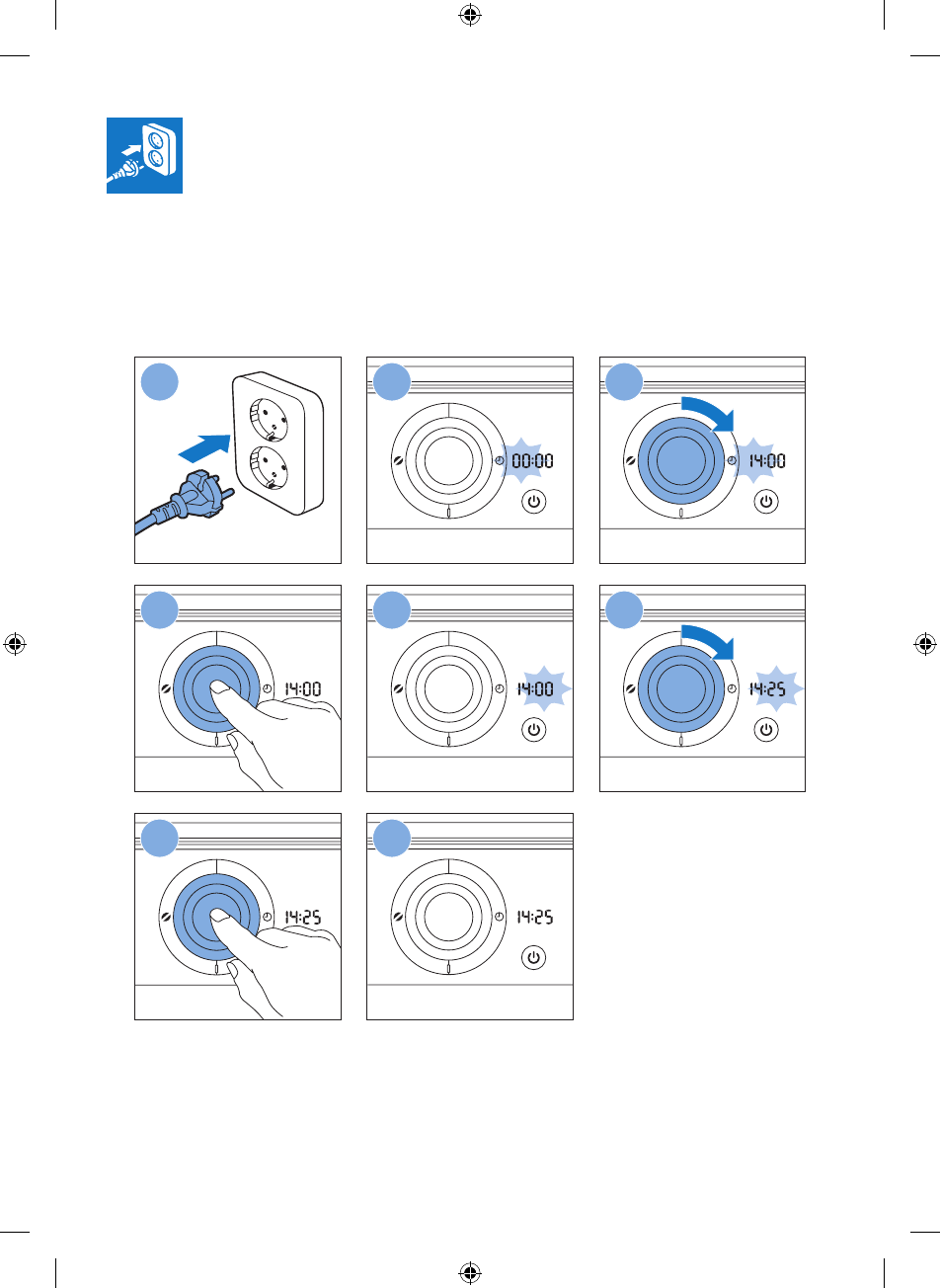 00:00

14:00

14:00

14:00

14:25

14:25

14:25