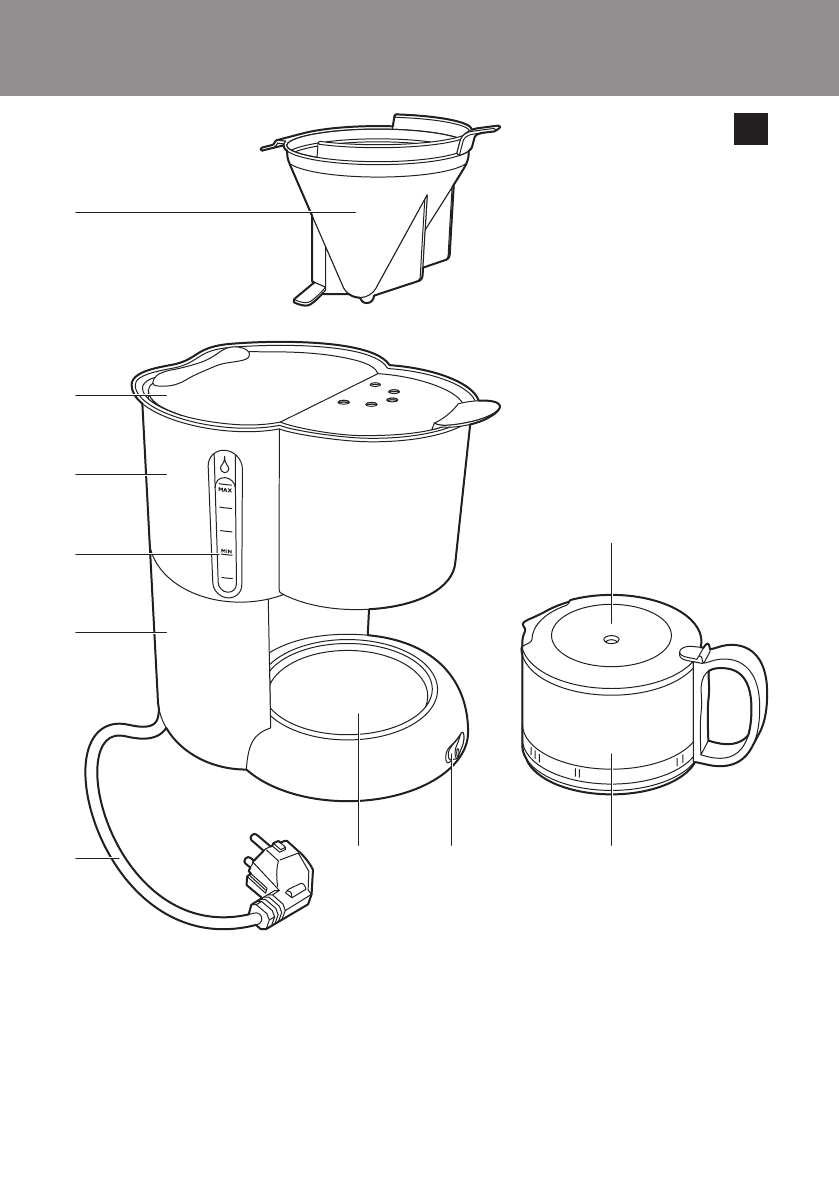 MAX
MIN