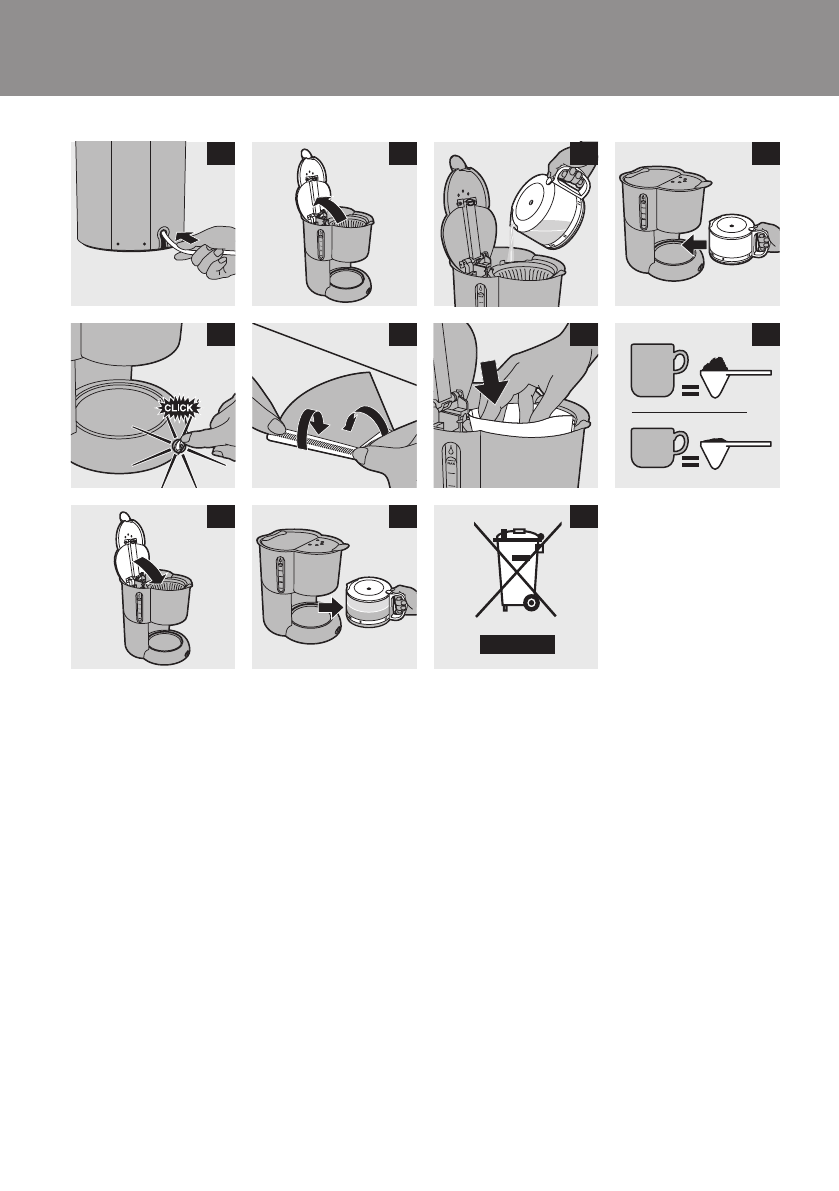 CLICK