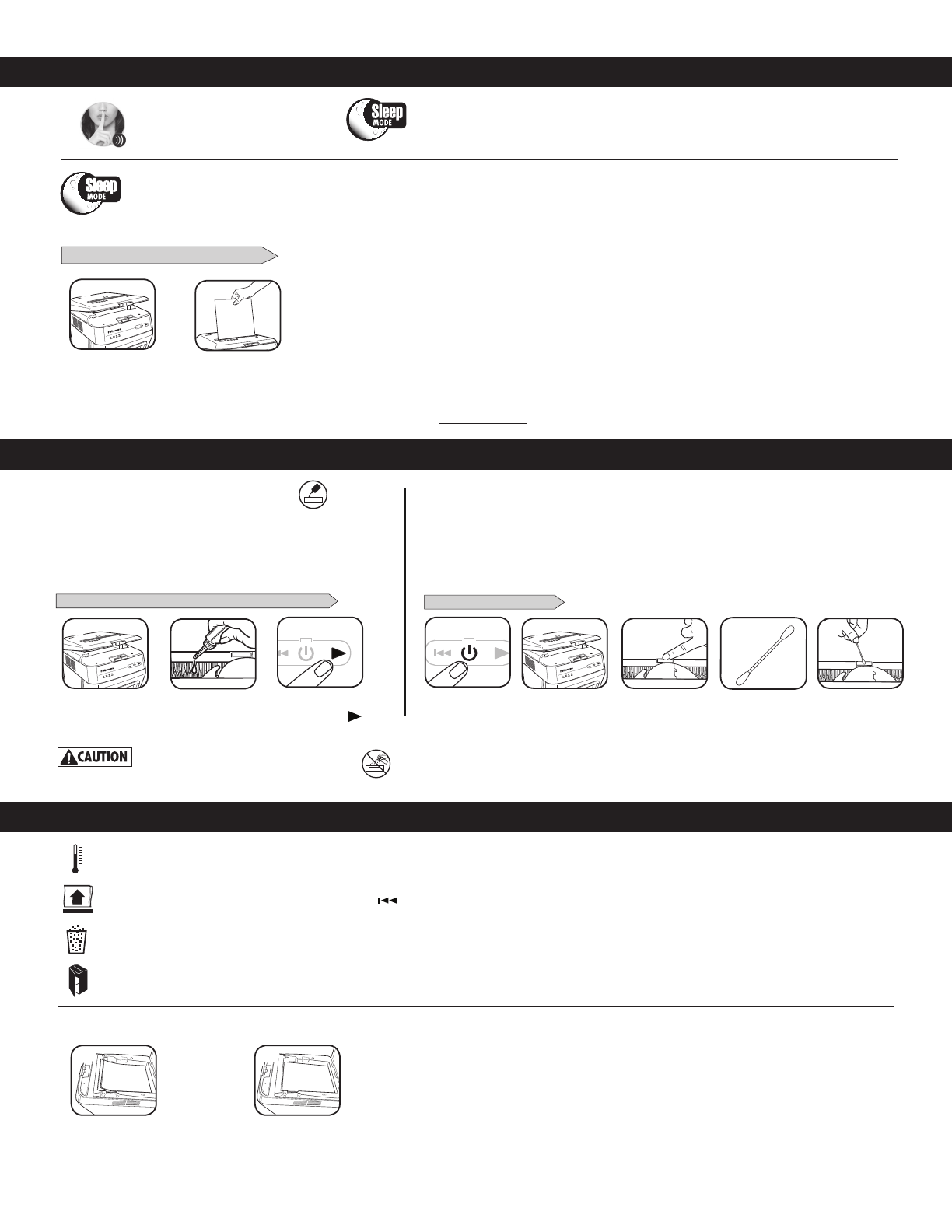 Sleep MODE

Sleep MODE

CAUTION