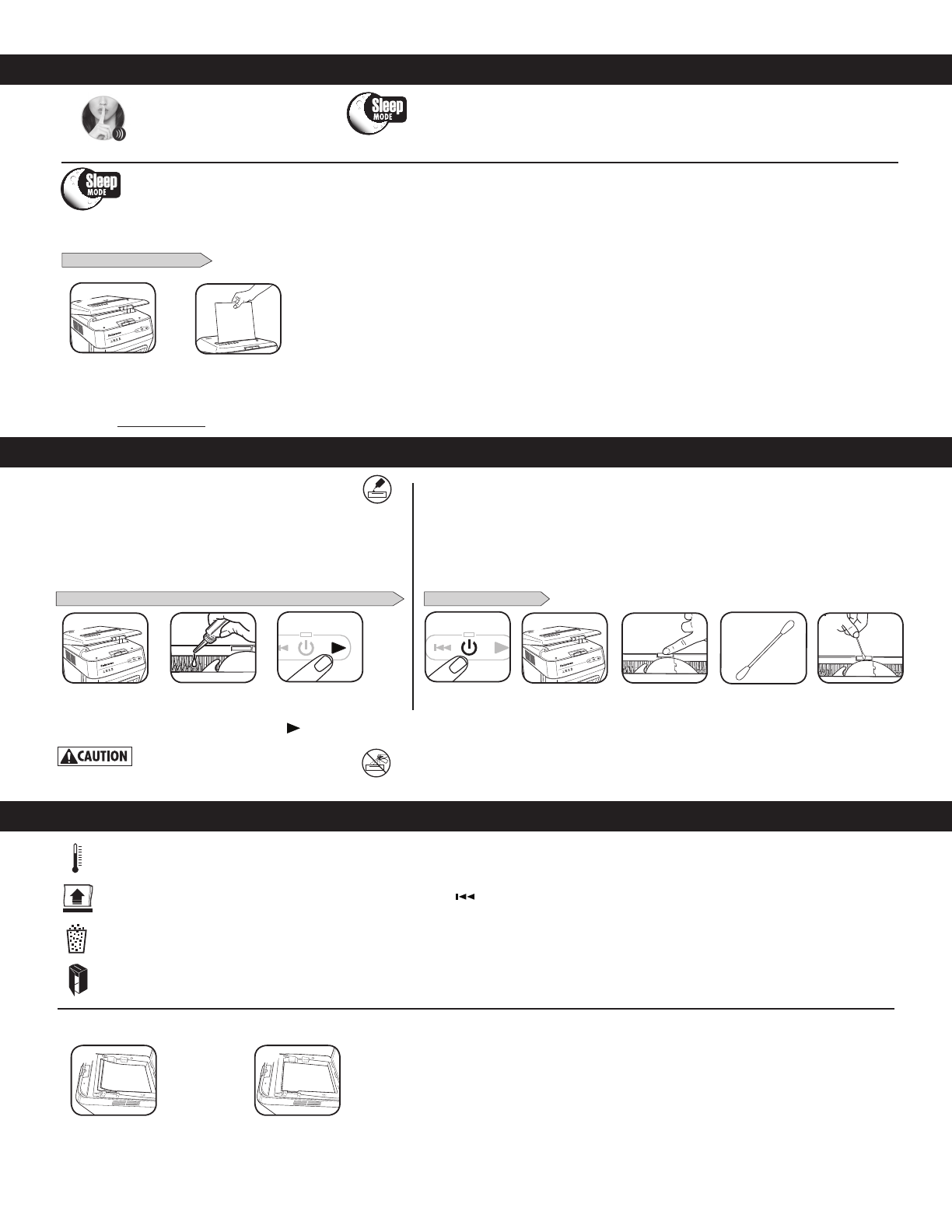 Sleep
MODE

Sleep
MODE

CAUTION