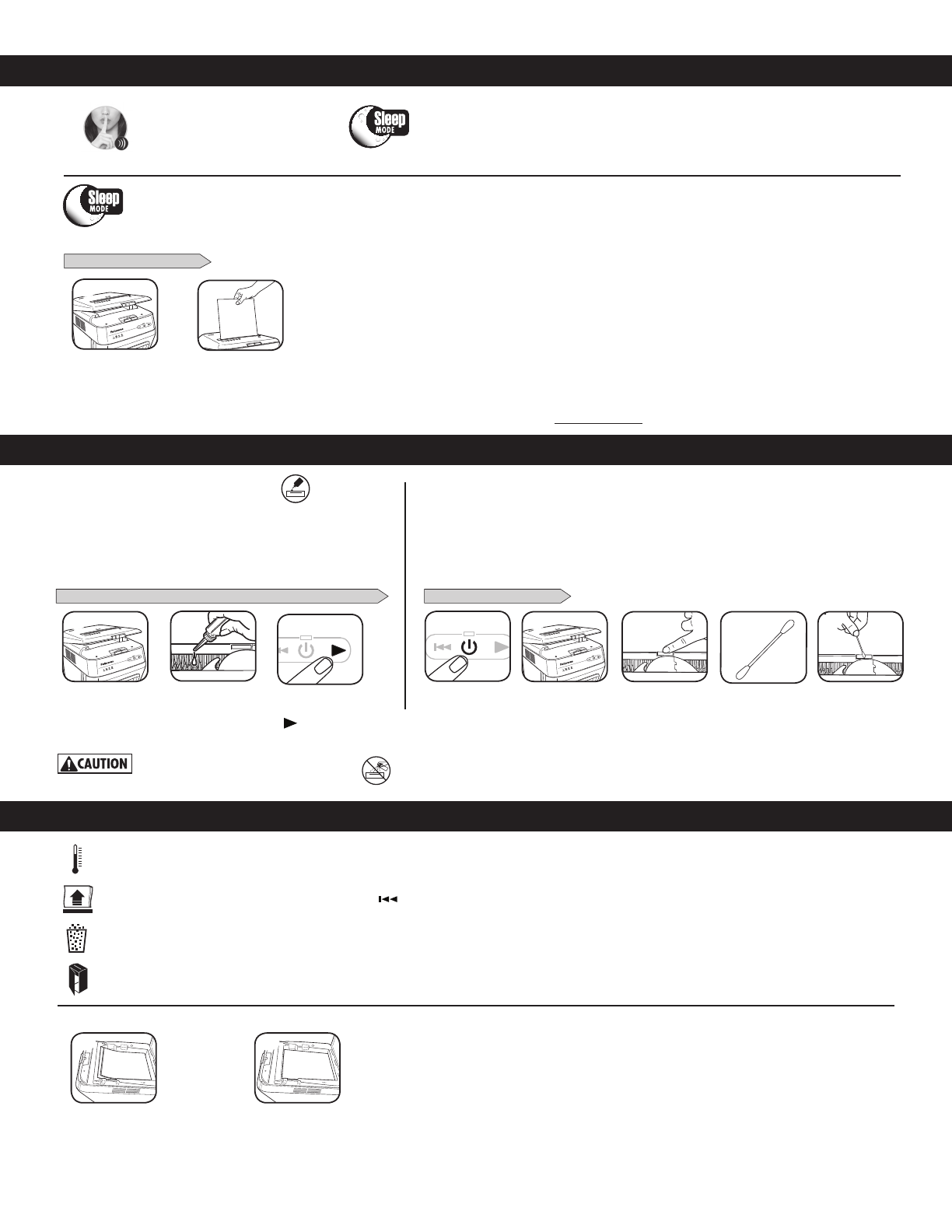 Sleep MODE

Sleep MODE

CAUTION