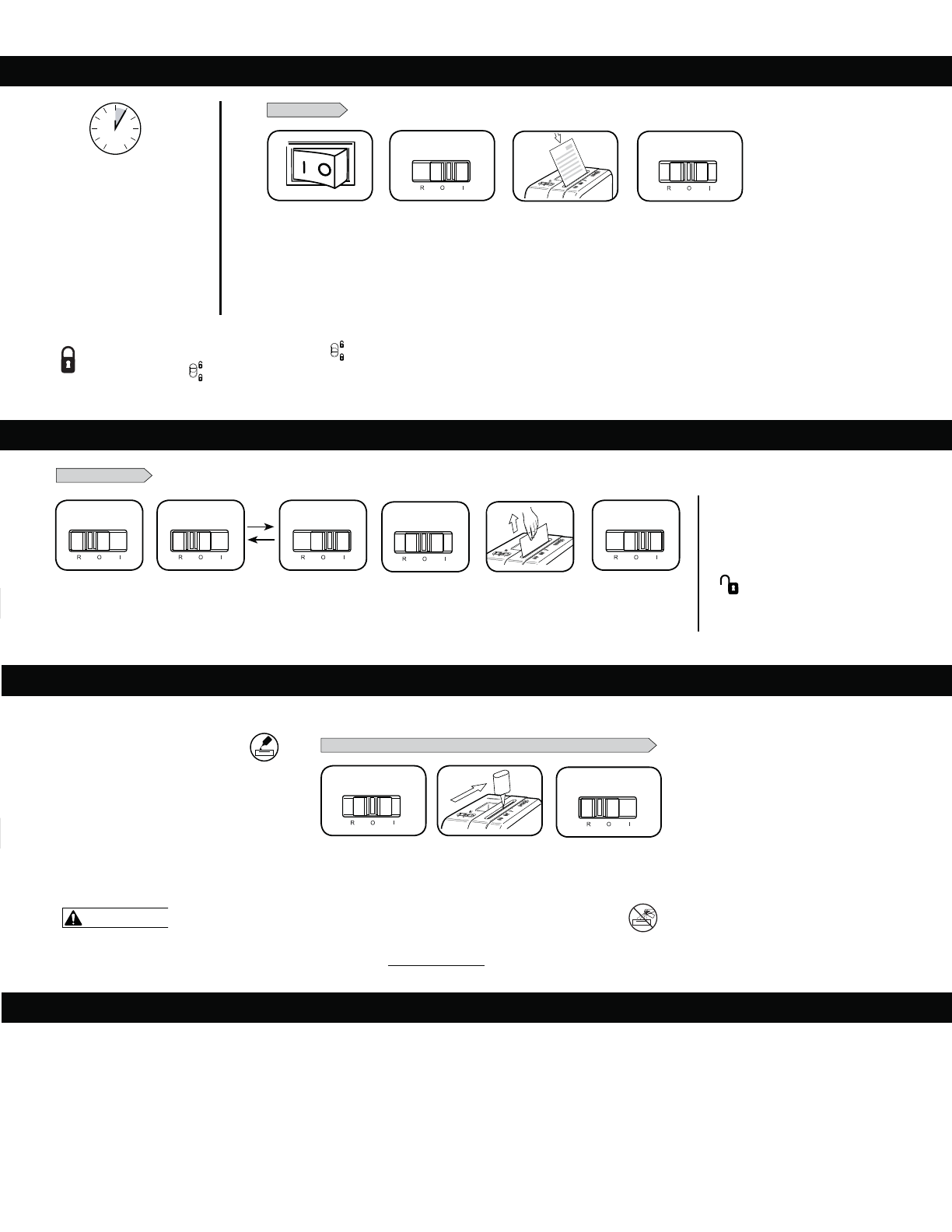 I O

R O I

R O I

R O I

R O I

R O I

R O I

R O I

R O I

R O I

R O I