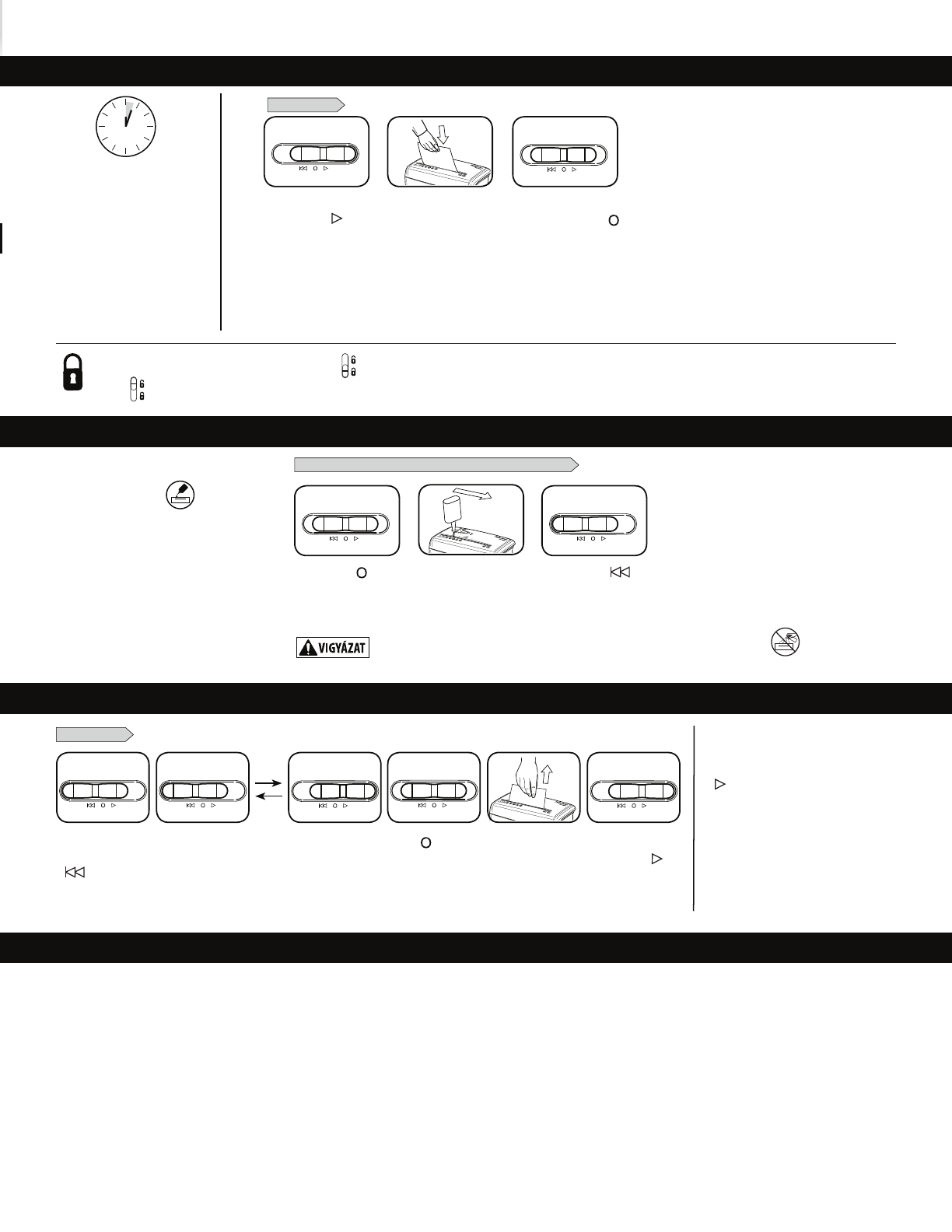 VIGYÁZAT