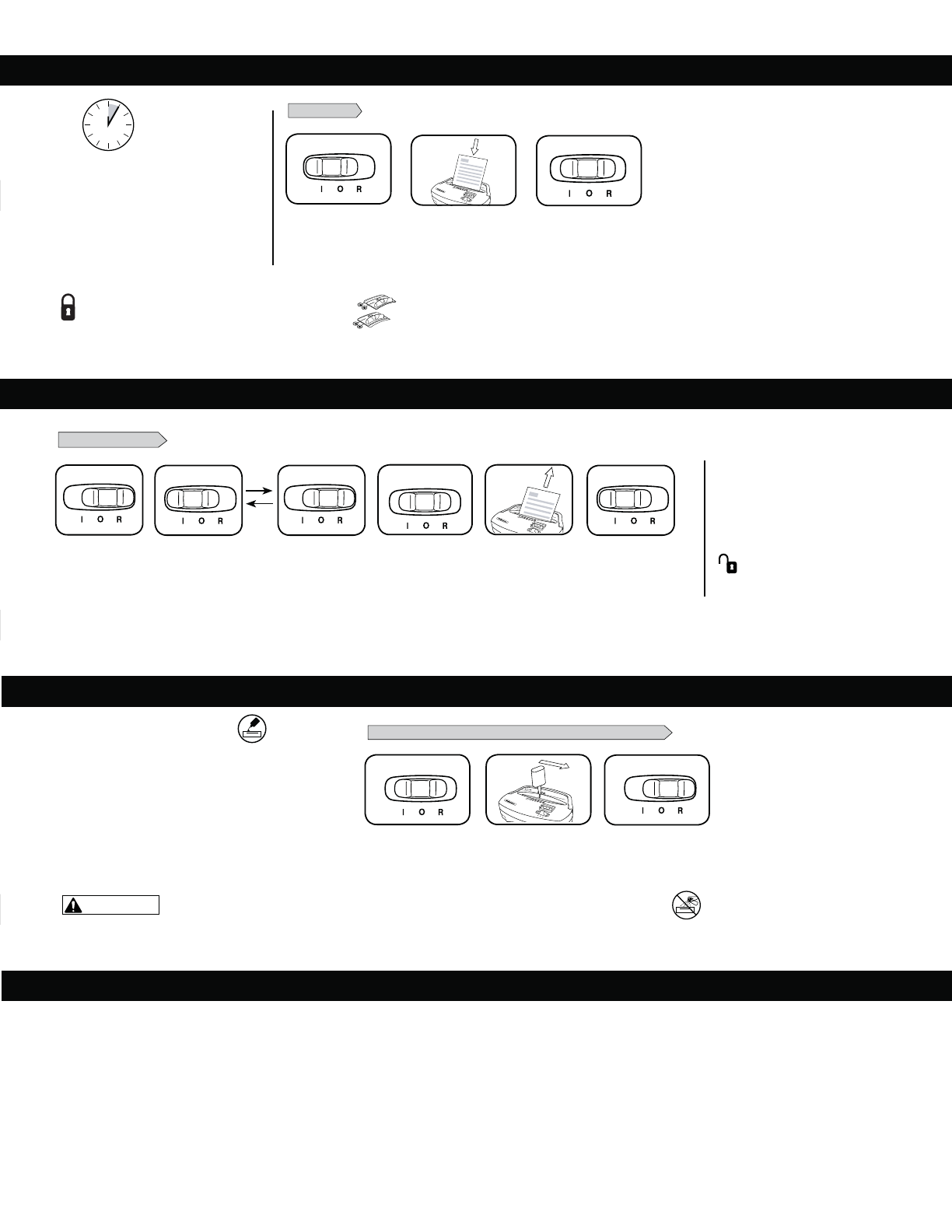 I O R

I O R

I O R

I O R

I O R

I O R

I O R

I O R

I O R

I O R