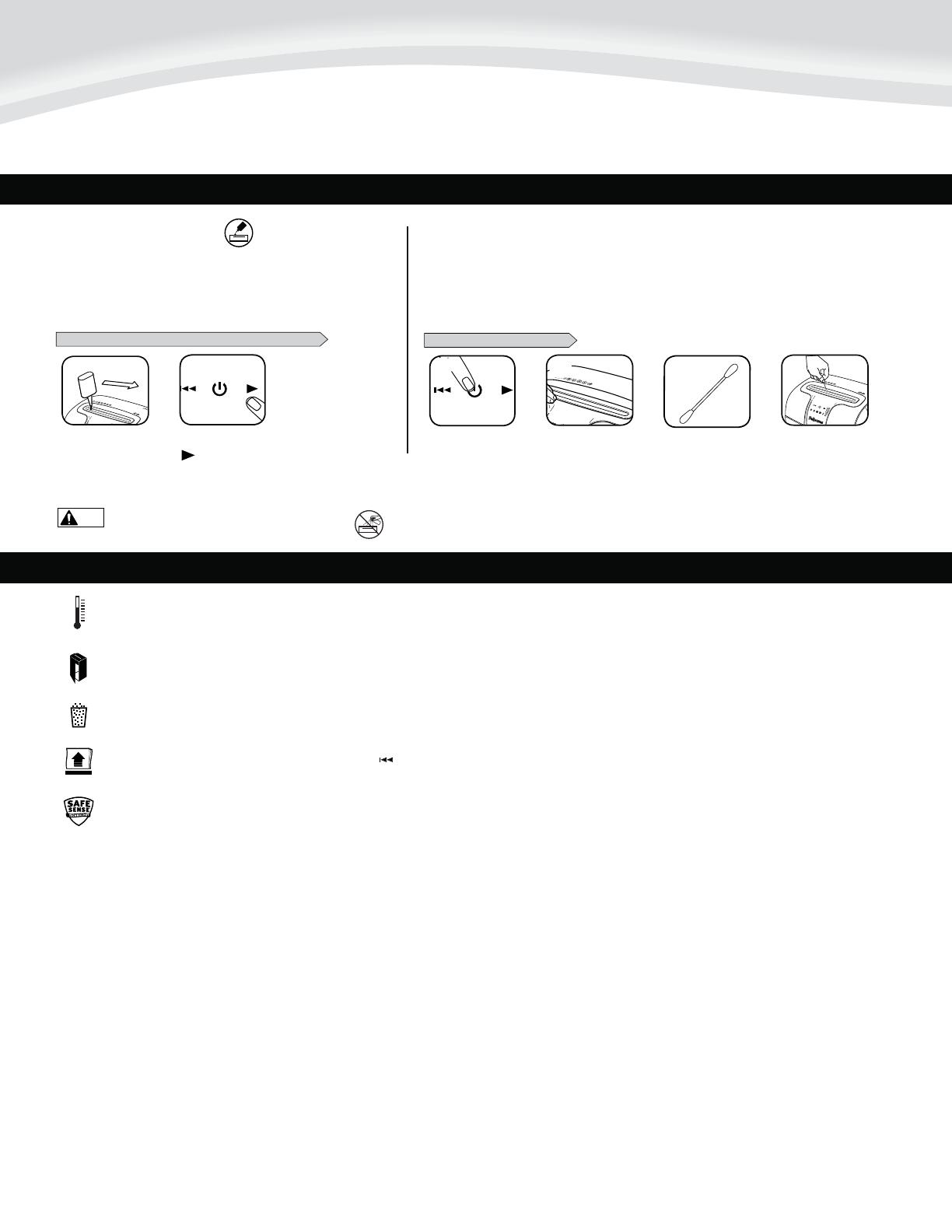 SAFE SENSE