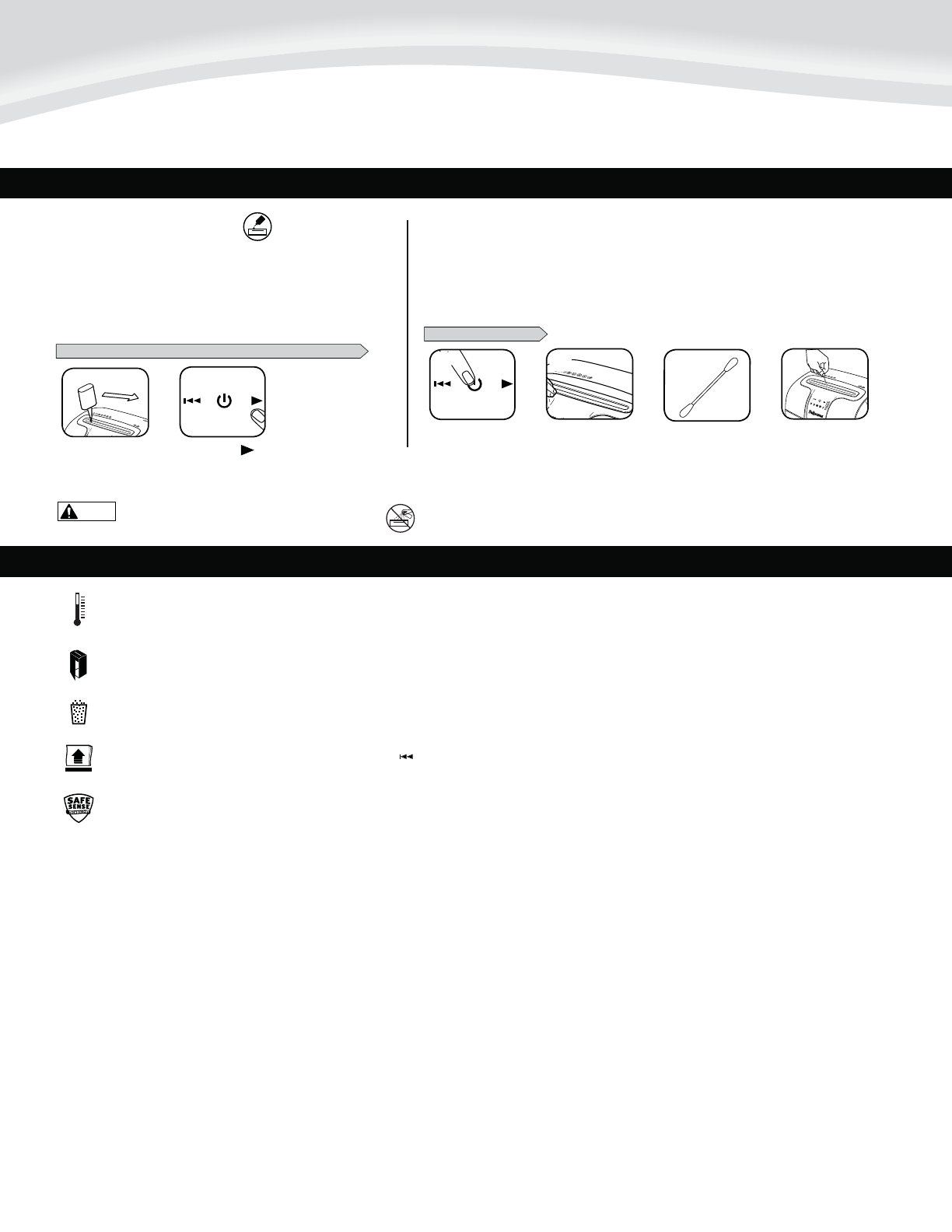 SAFE SENSE