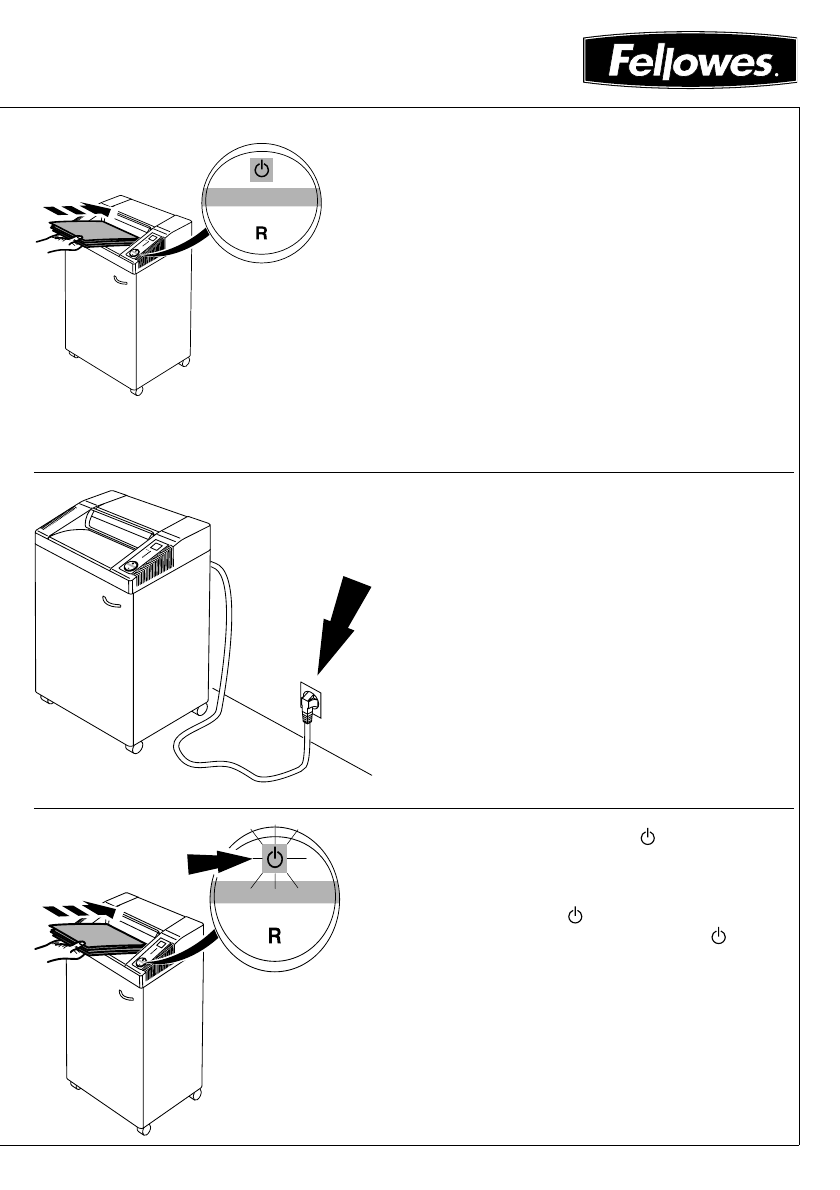 Fellowes.

R

R