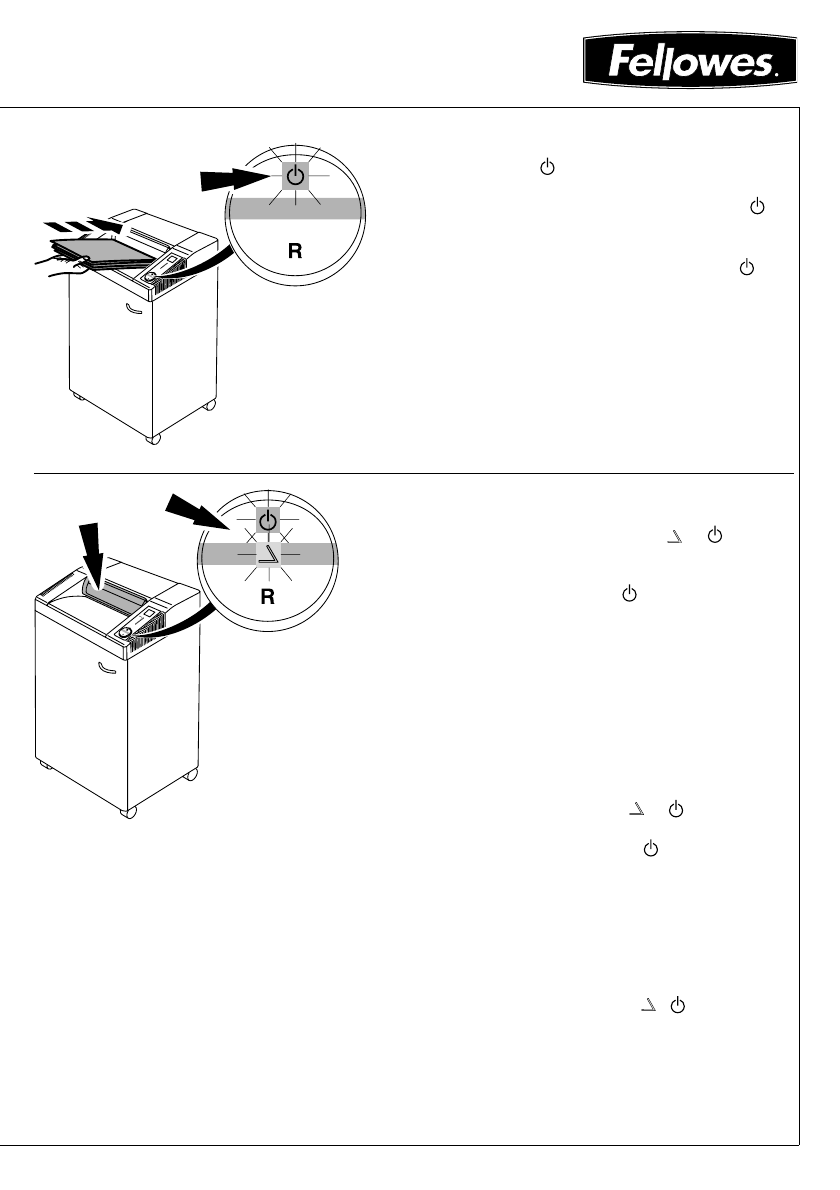 Fellowes.

R

R