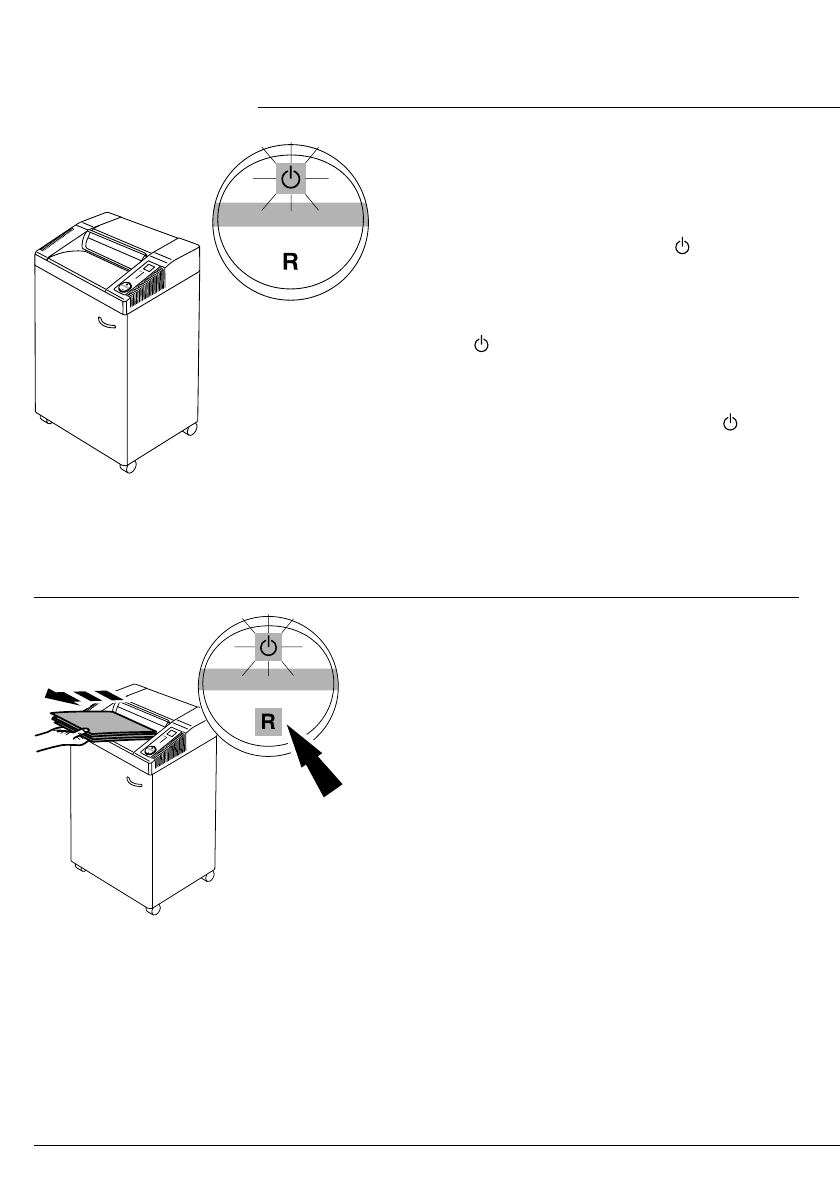 R

R