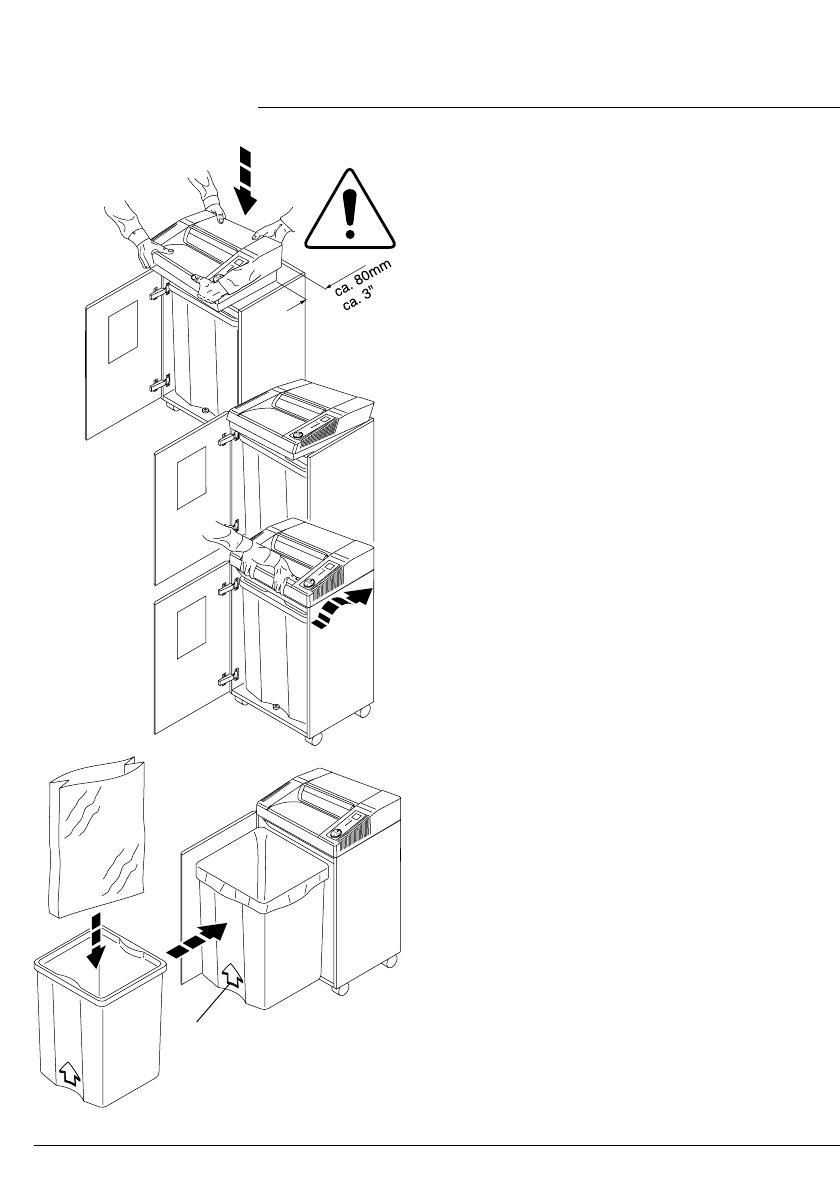 ca. 80mm
ca. 3"