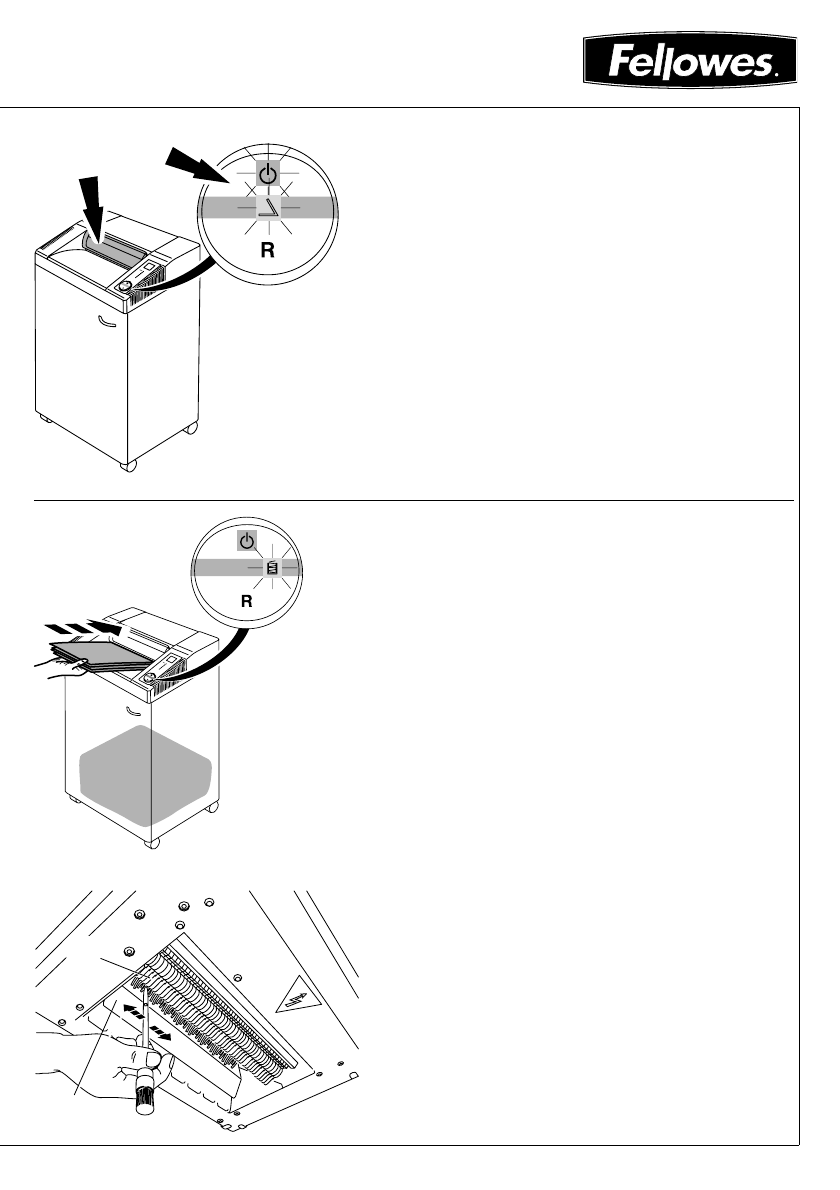 Fellowes.

R

R