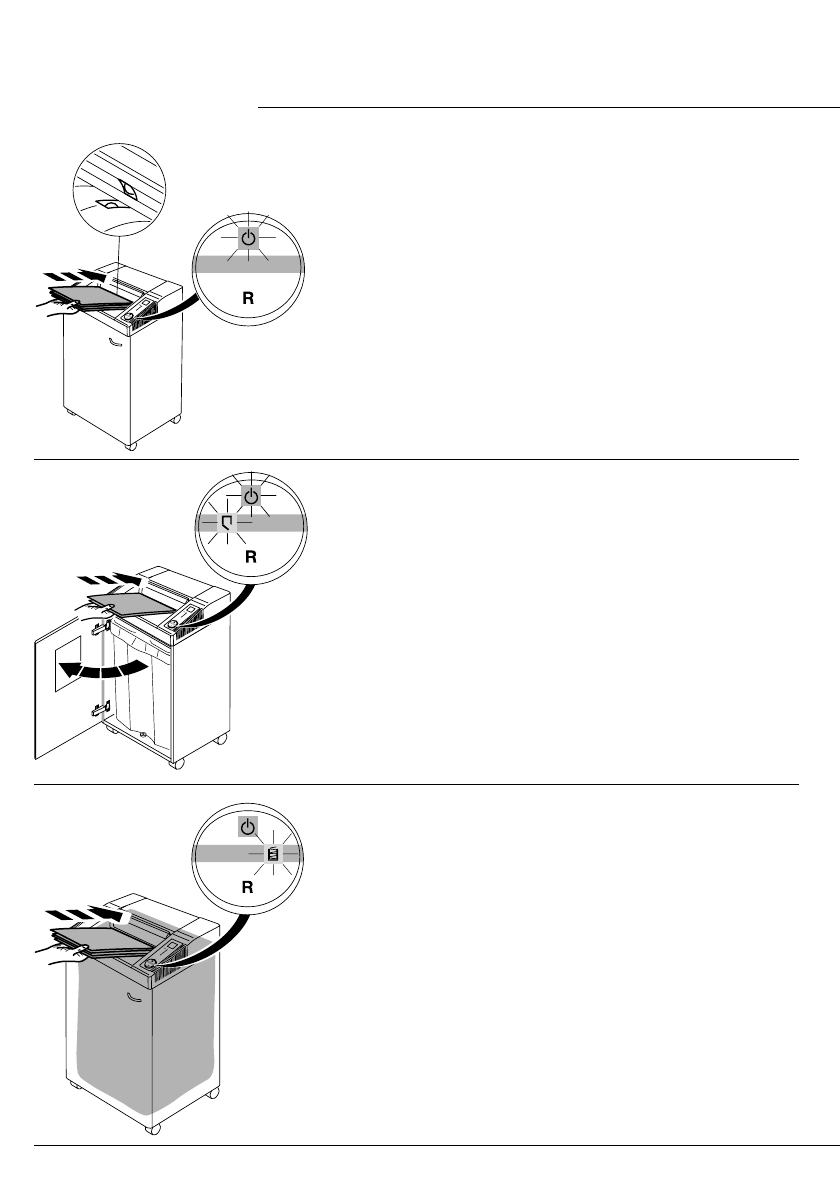 R

R

R