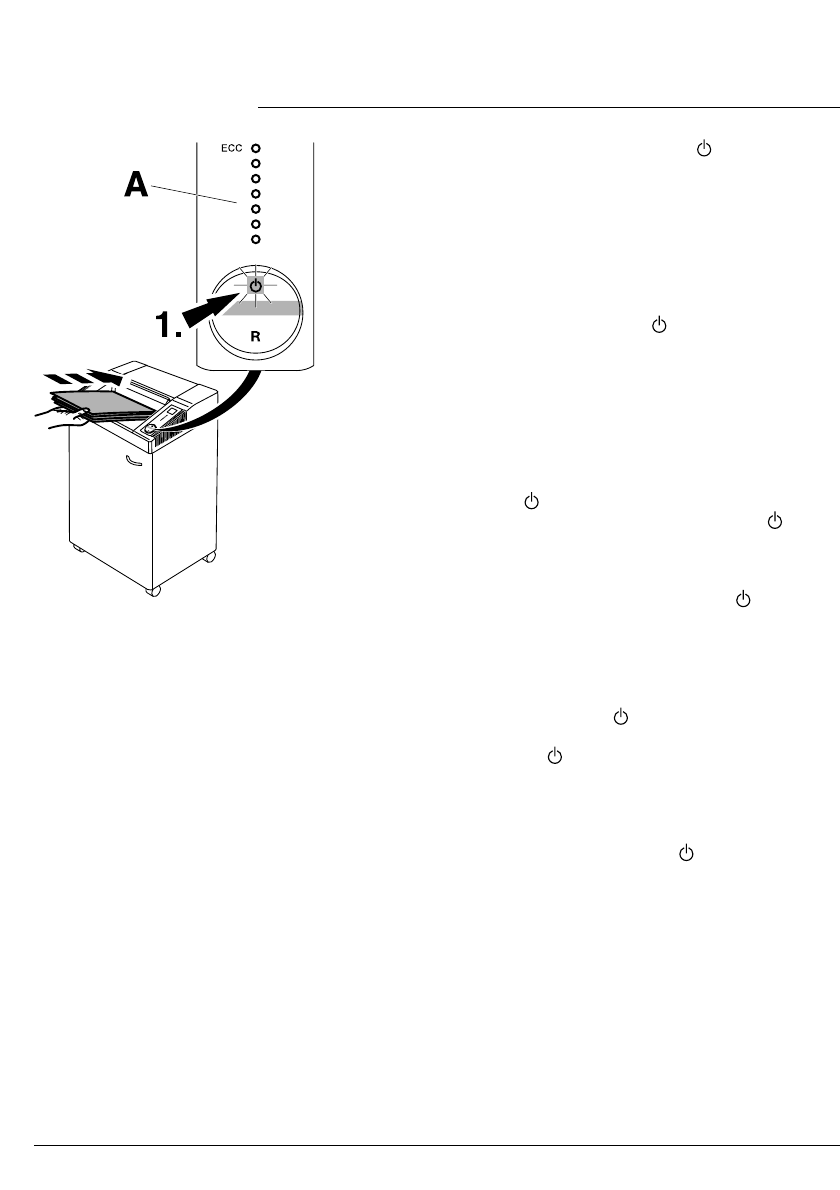 ECC

A

1.

R