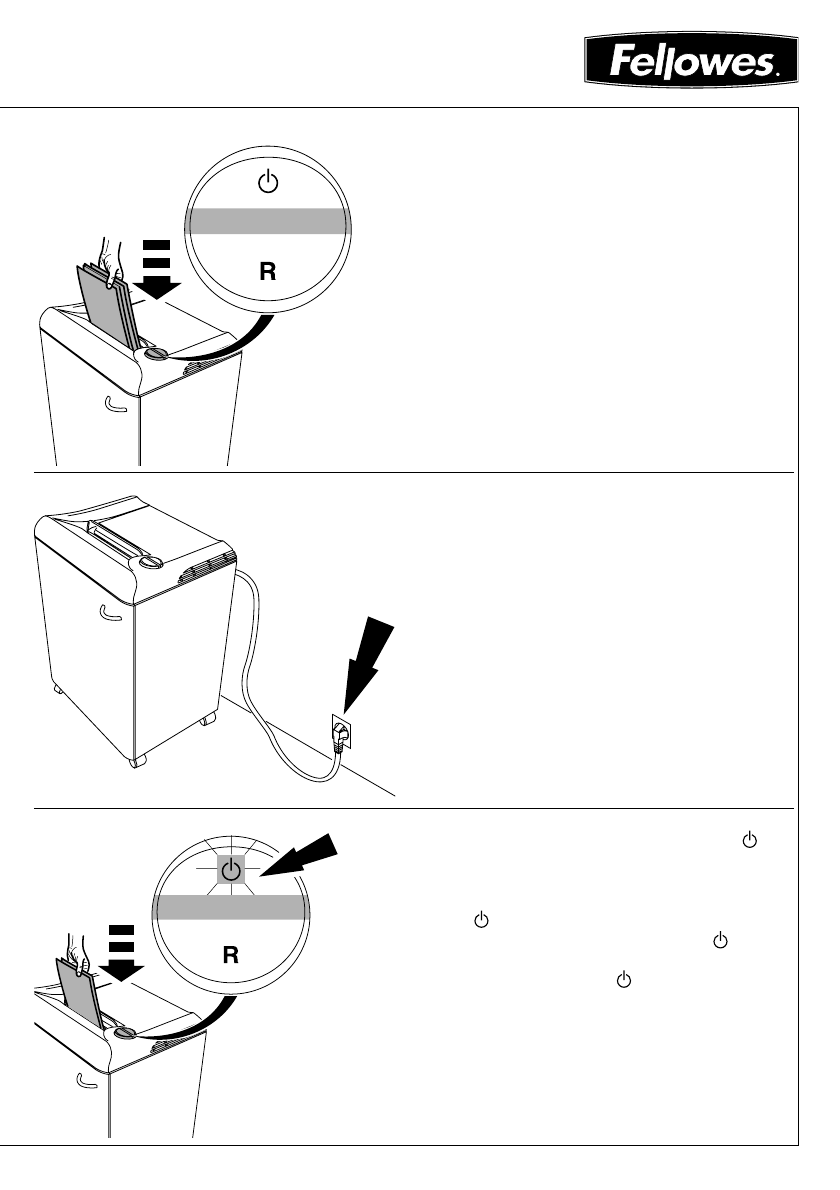 Fellowes.

R

R