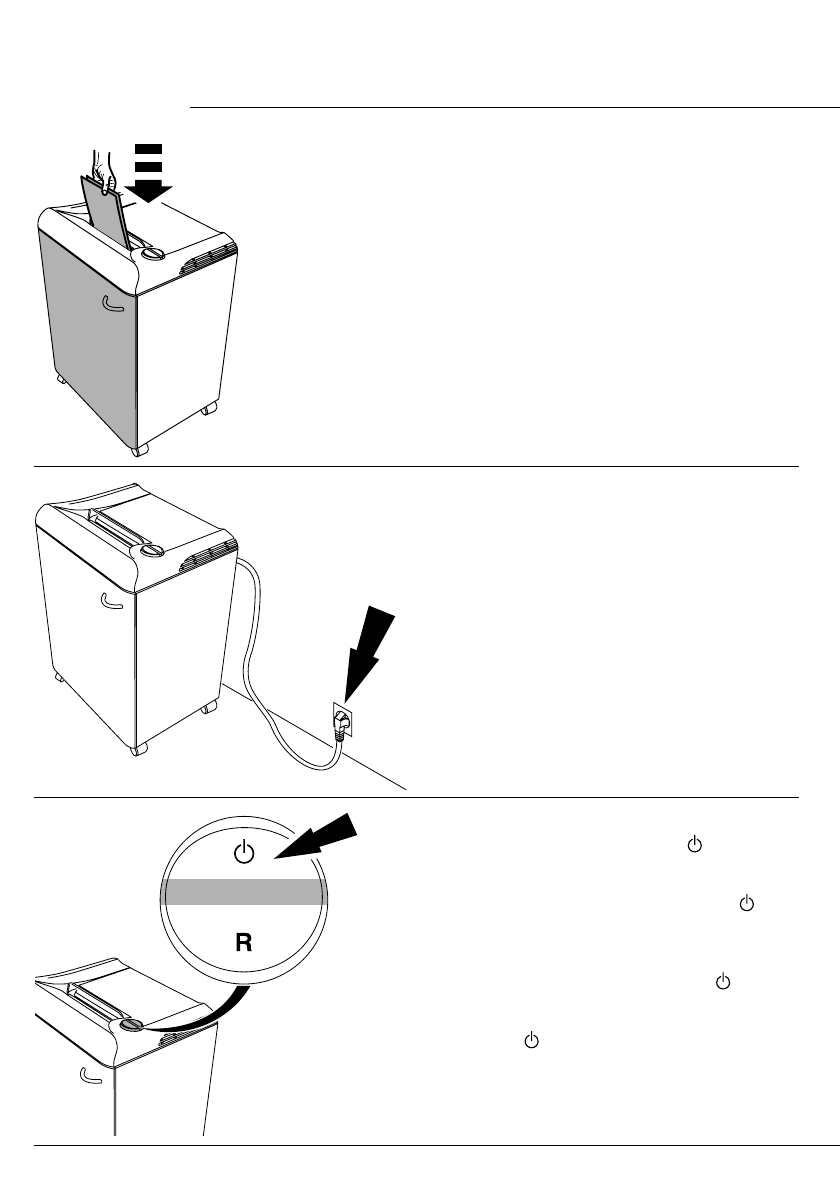 R