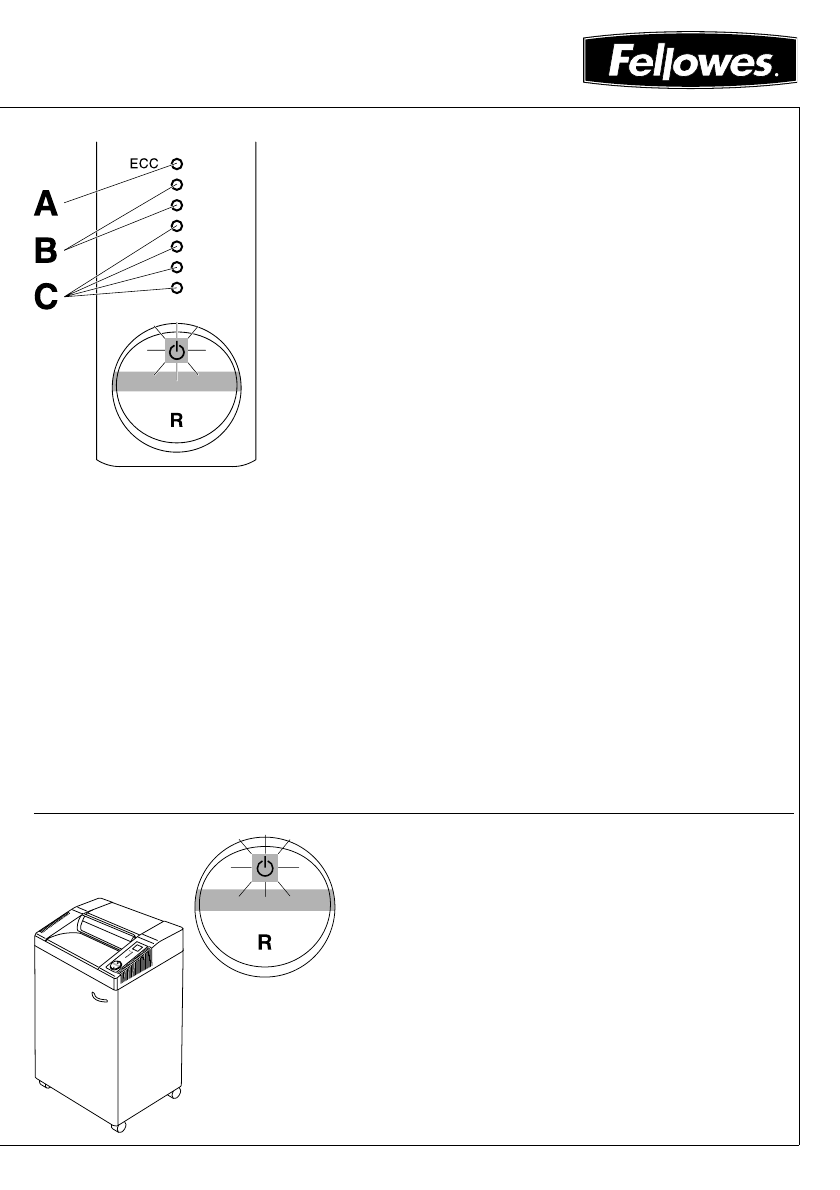 Fellowes.

ECC
A
B
C
R

R