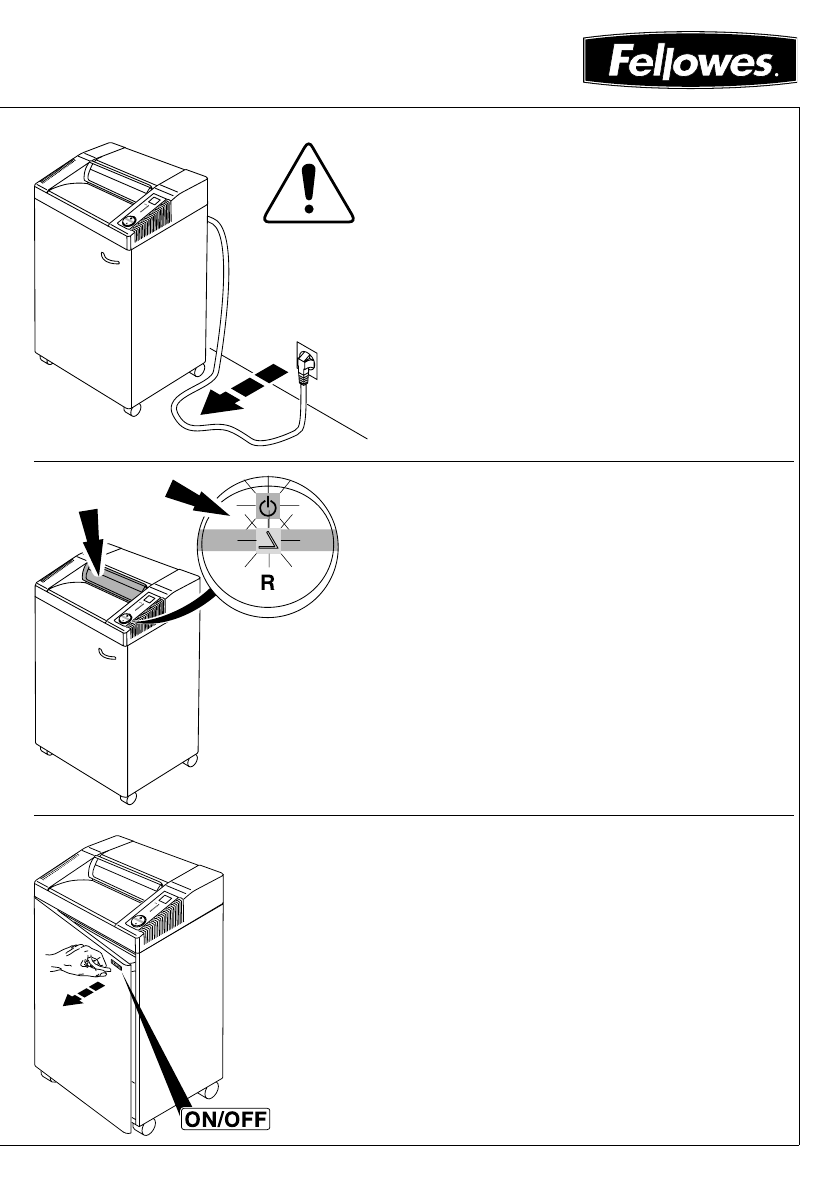 Fellowes.

R

ON/OFF