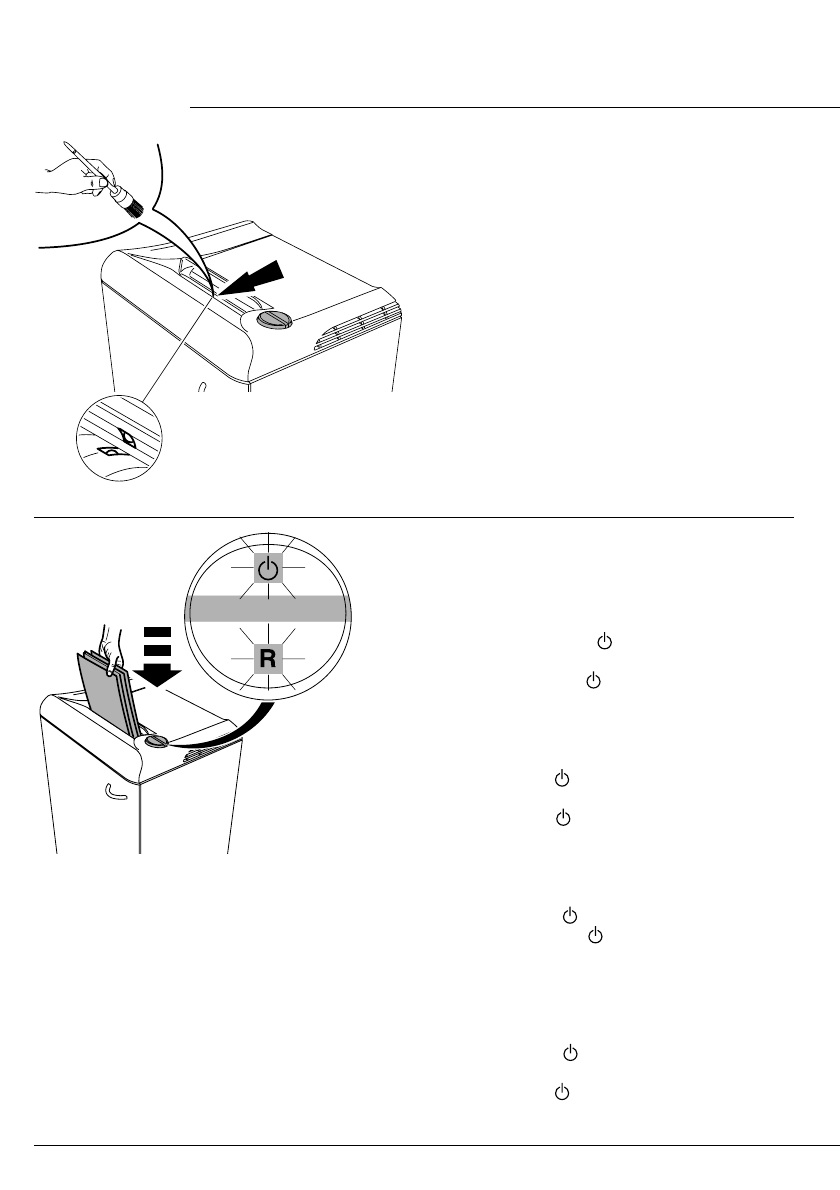 R