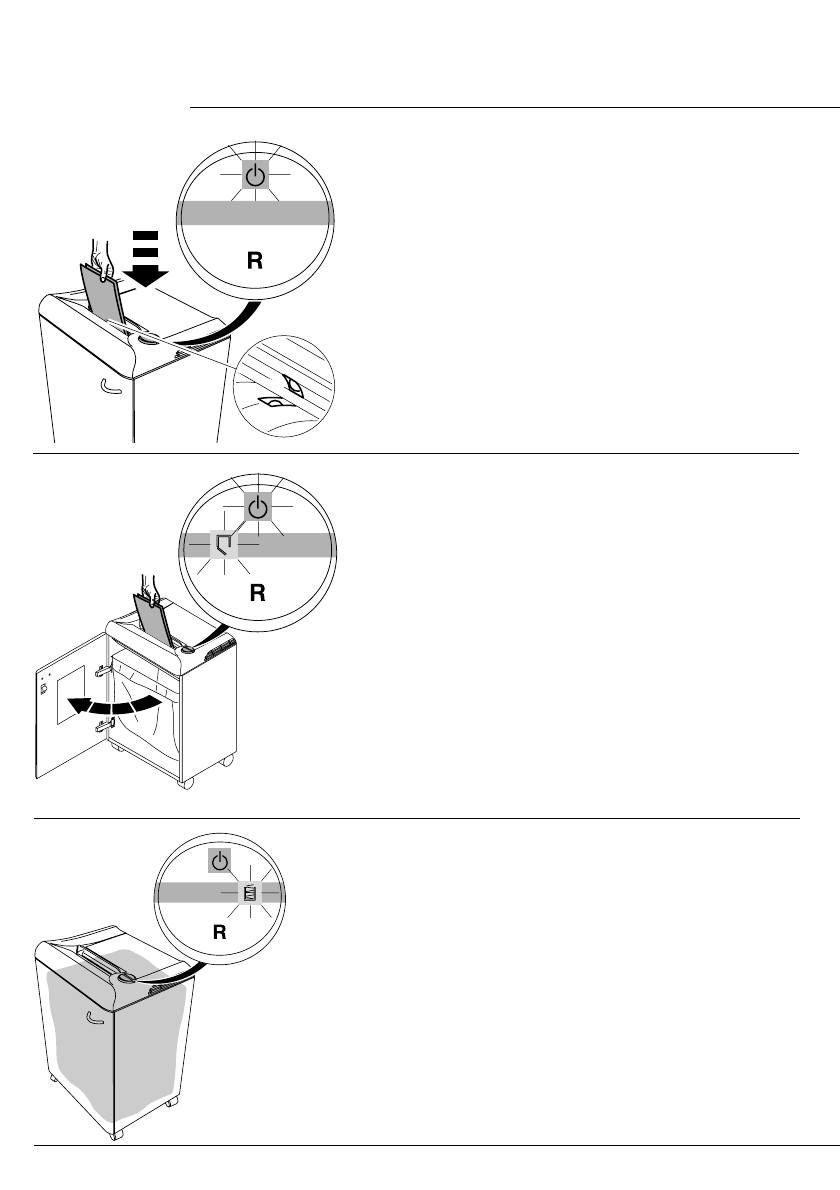 R

R

R