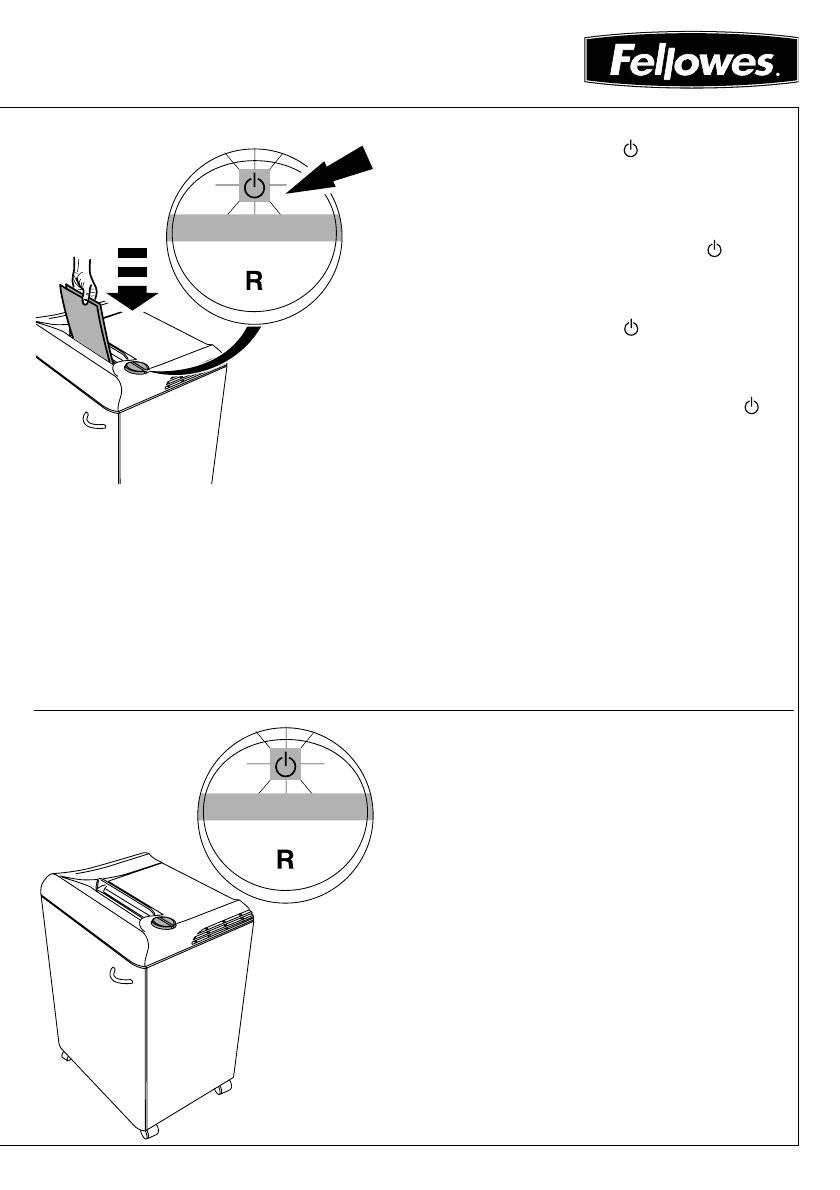 Fellowes.

R

R