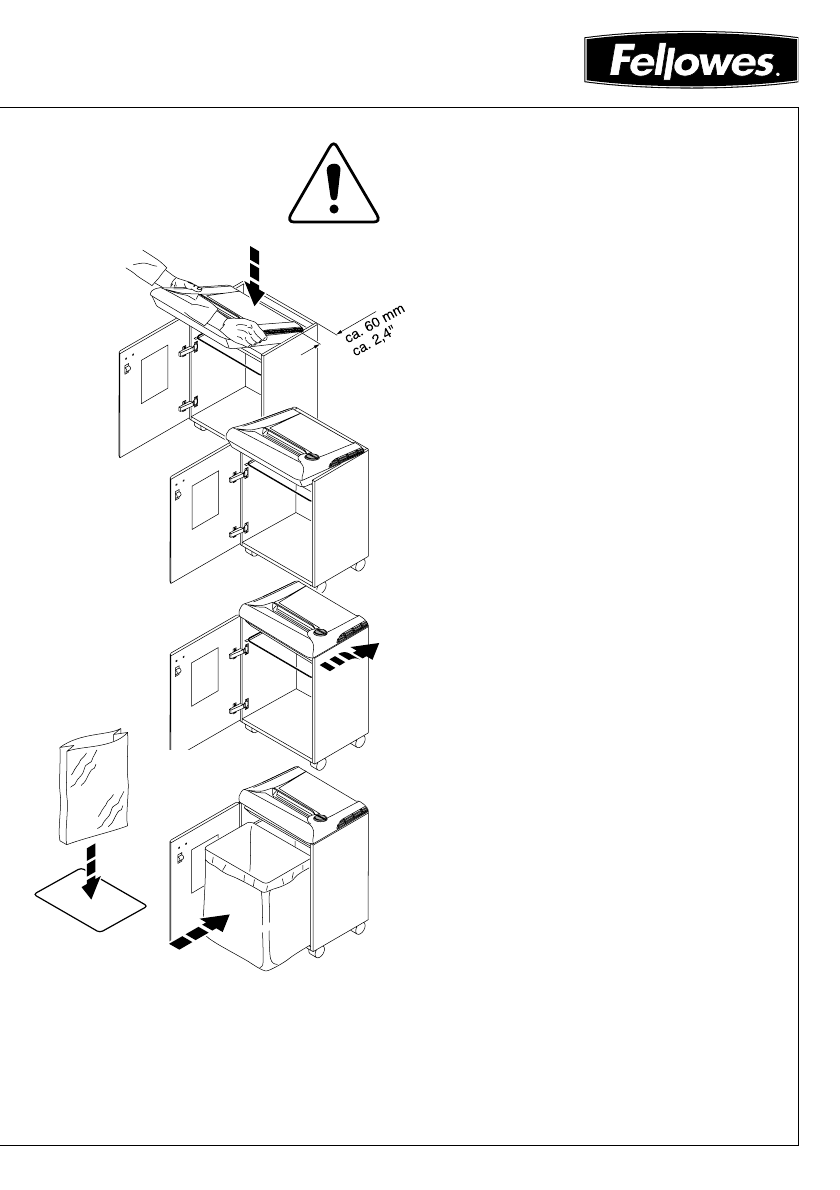 Fellowes.

ca. 60 mm
ca. 2,4"