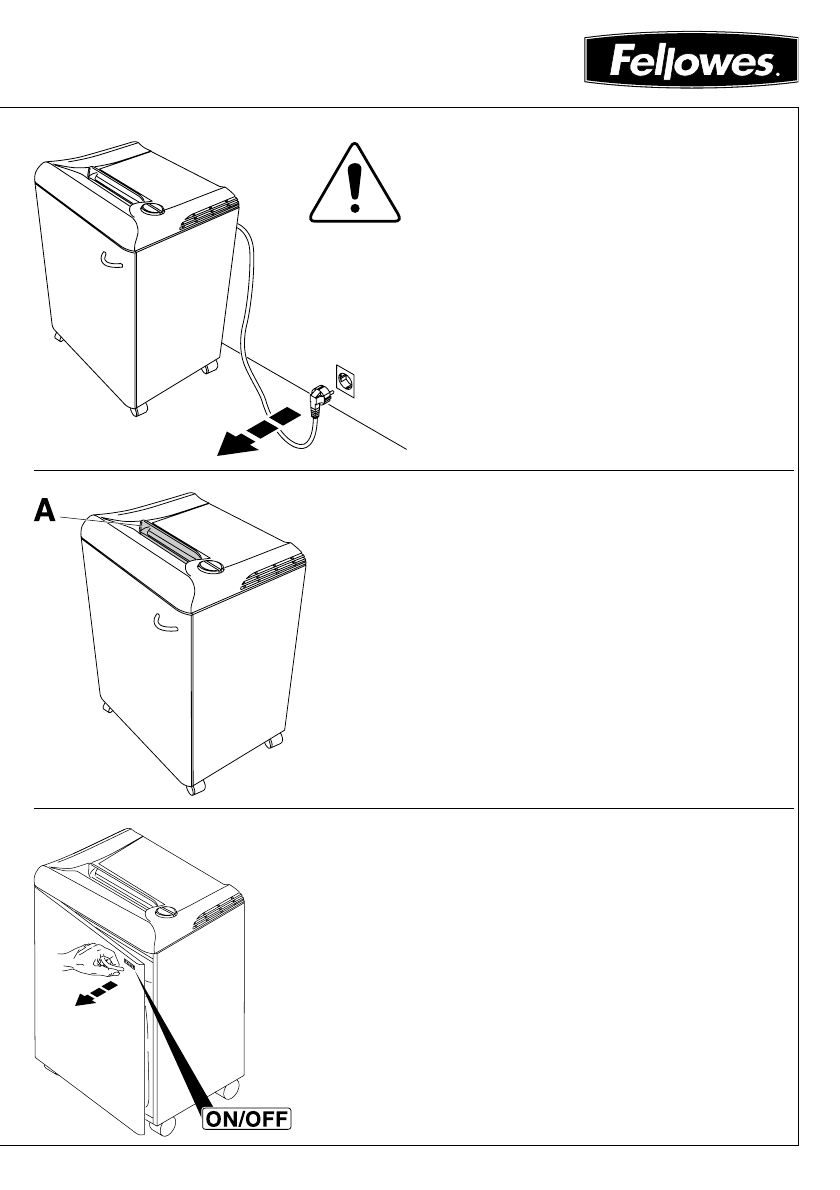 Fellowes.

A

ON/OFF