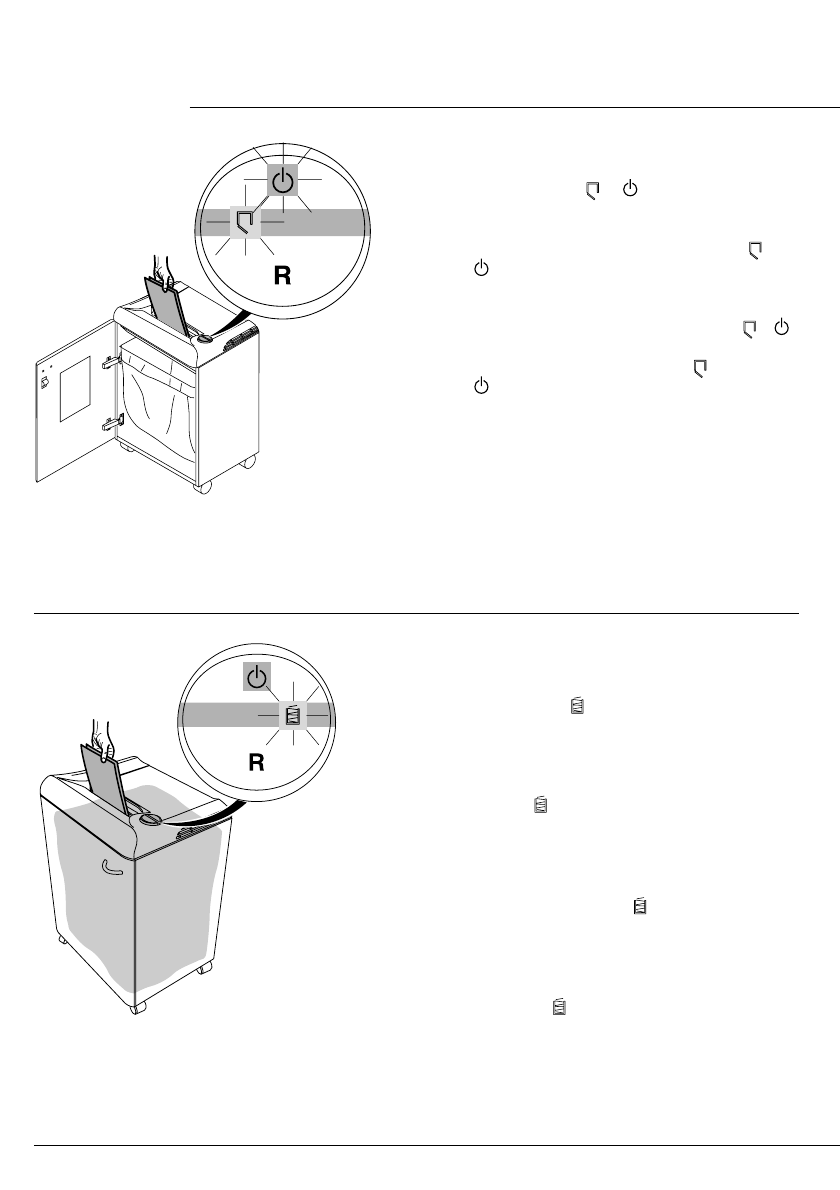 R

R