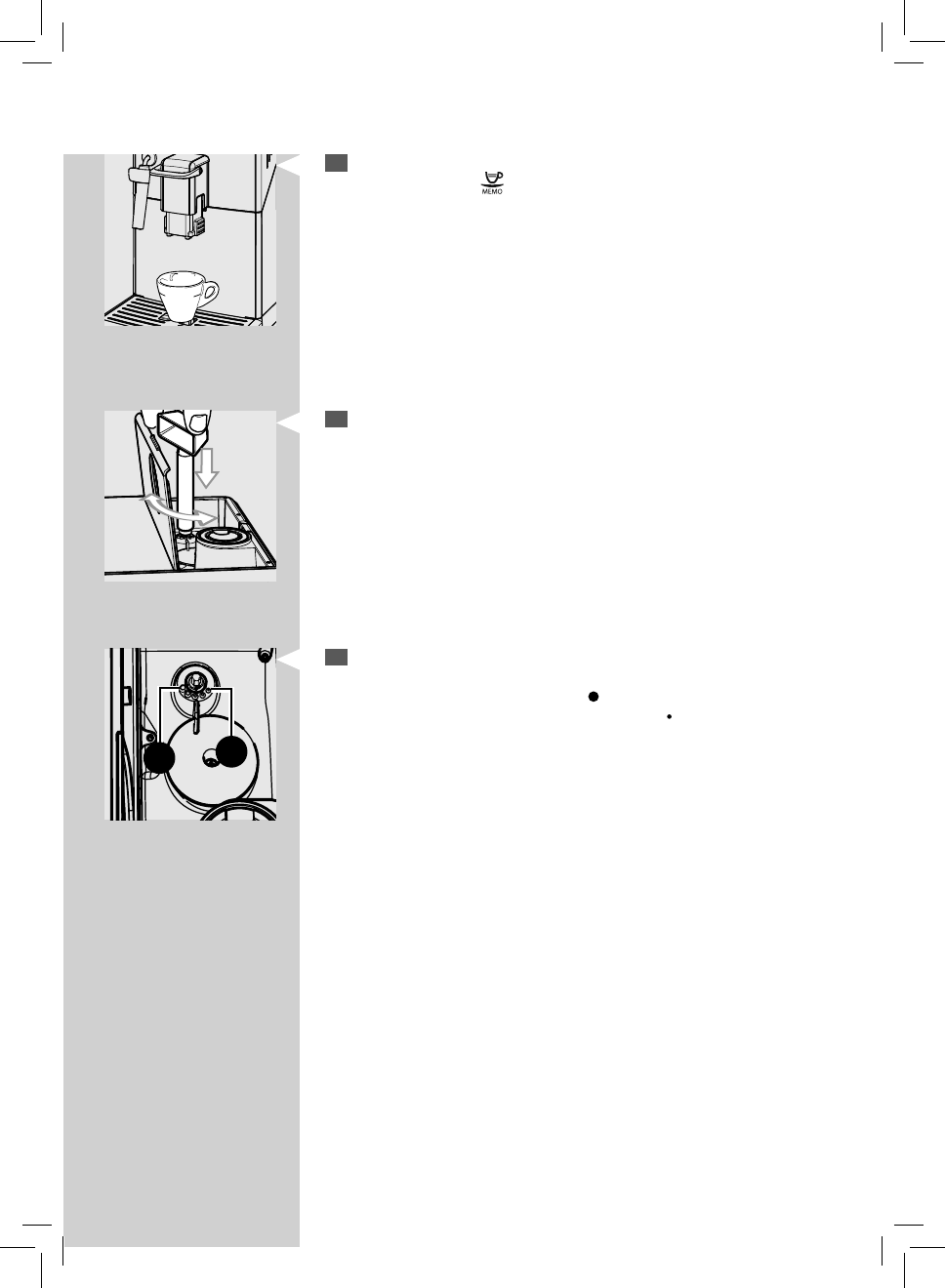 MEMO