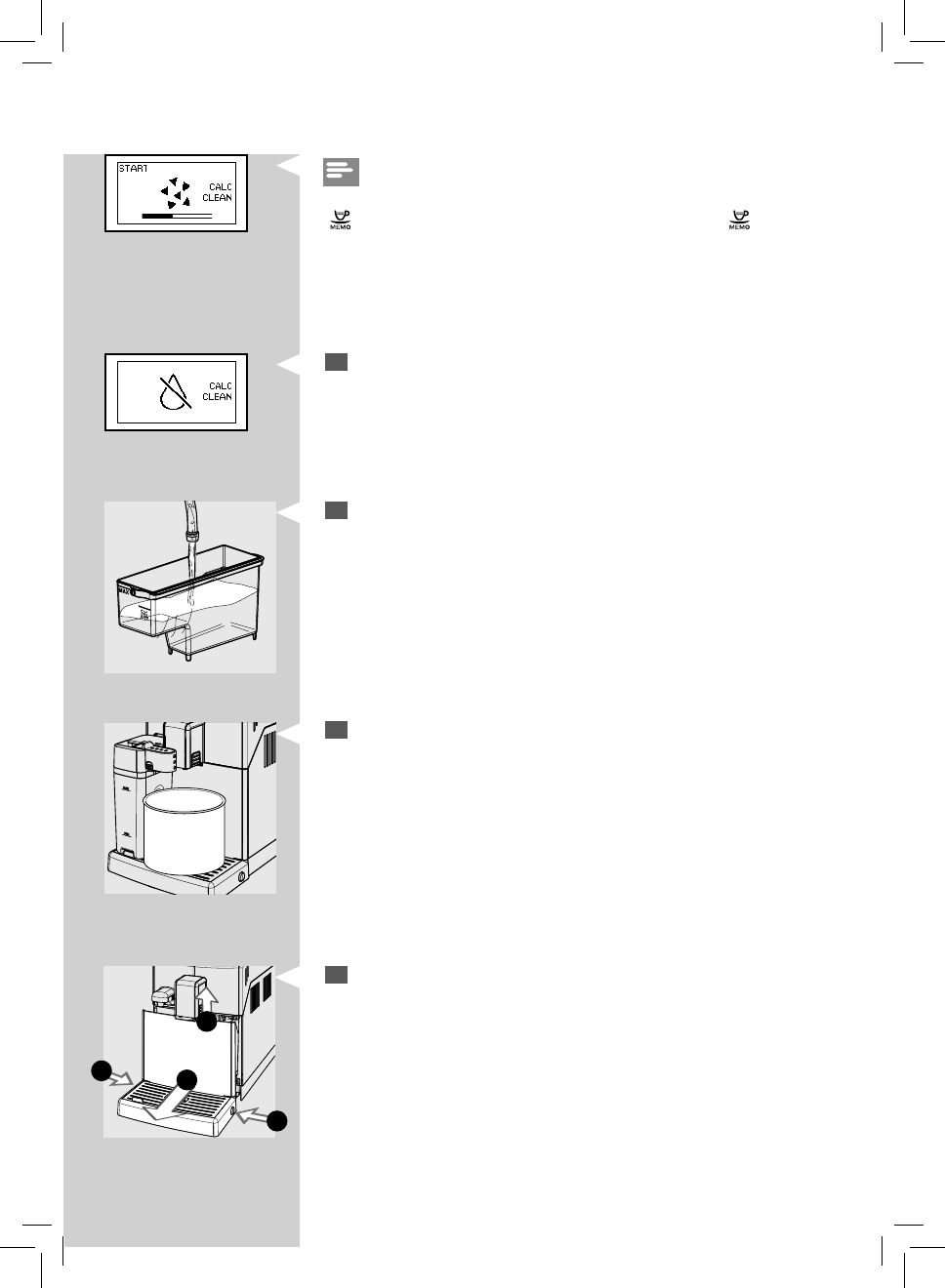 START

CALC CLEAN

MEMO

MEMO

CALC CLEAN

MAX